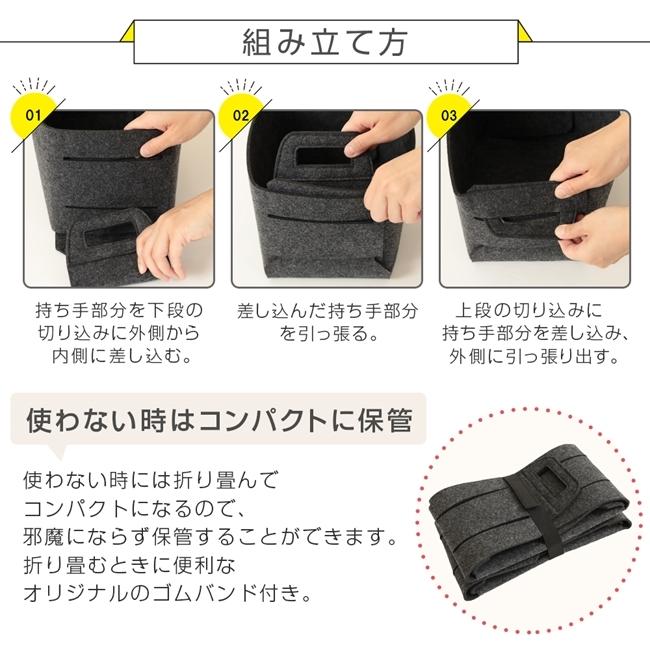 組み立て方

01

持ち手部分を下段の切り込みに外側から内側に差し込む。

02

差し込んだ持ち手部分を引っ張る。

03

上段の切り込みに持ち手部分を差し込み、外側に引っ張り出す。

使わない時はコンパクトに保管

使わない時には折り畳んでコンパクトになるので、邪魔にならず保管することができます。折り畳むときに便利なオリジナルのゴムバンド付き。