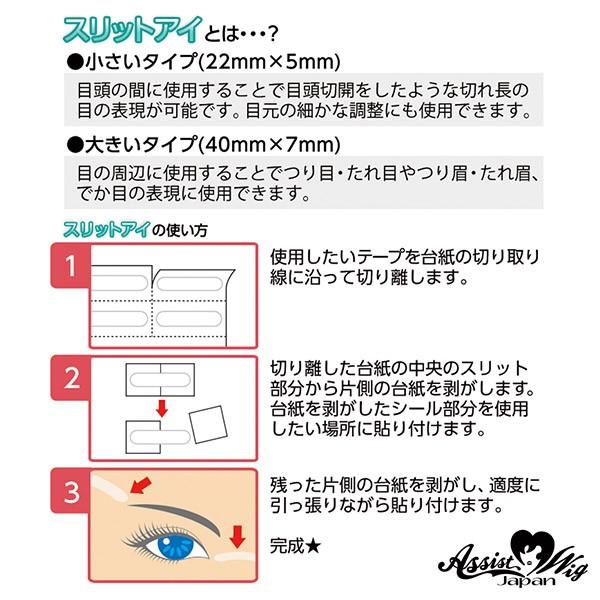 スリットアイとは・・・?

●小さいタイプ(22mm×5mm)

目頭の間に使用することで目頭切開をしたような切れ長の目の表現が可能です。目元の細かな調整にも使用できます。

●大きいタイプ(40mm×7mm)

目の周辺に使用することでつり目・たれ目やつり眉・たれ眉、でか目の表現に使用できます。

スリットアイの使い方

1

使用したいテープを台紙の切り取り線に沿って切り離します。

2

切り離した台紙の中央のスリット部分から片側の台紙を剥がします。台紙を剥がしたシール部分を使用したい場所に貼り付けます。

3

残った片側の台紙を剥がし、適度に引っ張りながら貼り付けます。

完成★

Assist Wig Japan