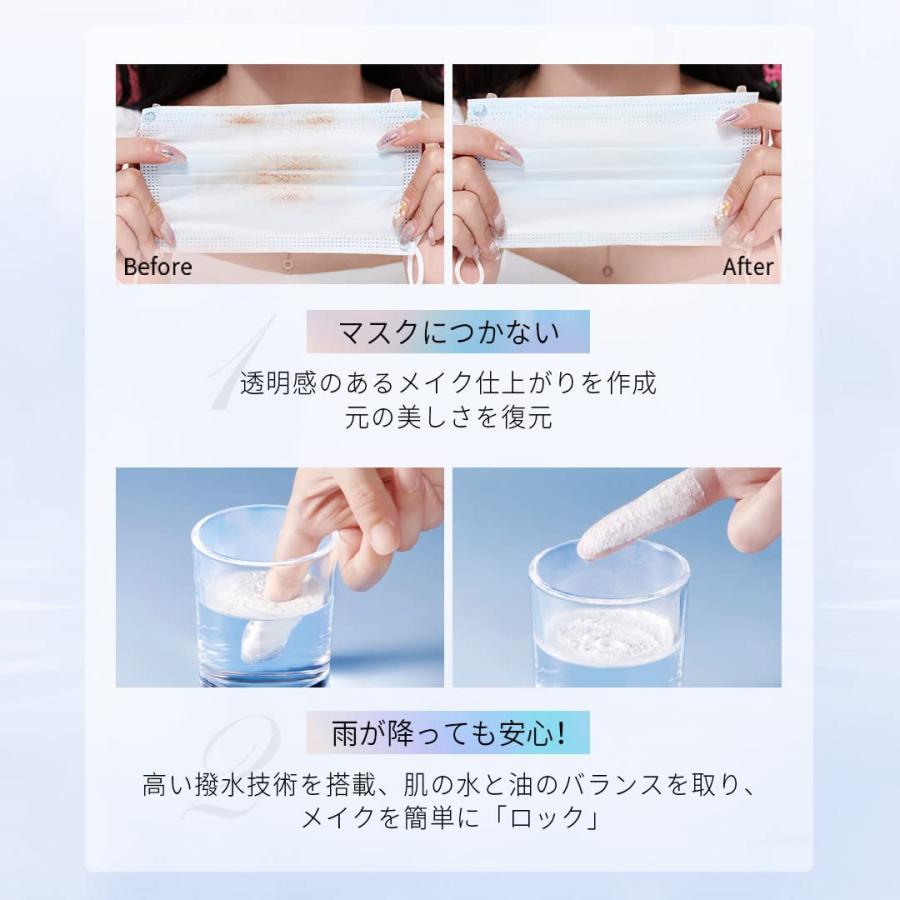 Before

After

1

マスクにつかない

透明感のあるメイク仕上がりを作成
元の美しさを復元

2

雨が降っても安心!

高い撥水技術を搭載、肌の水と油のバランスを取り、
メイクを簡単に「ロック」