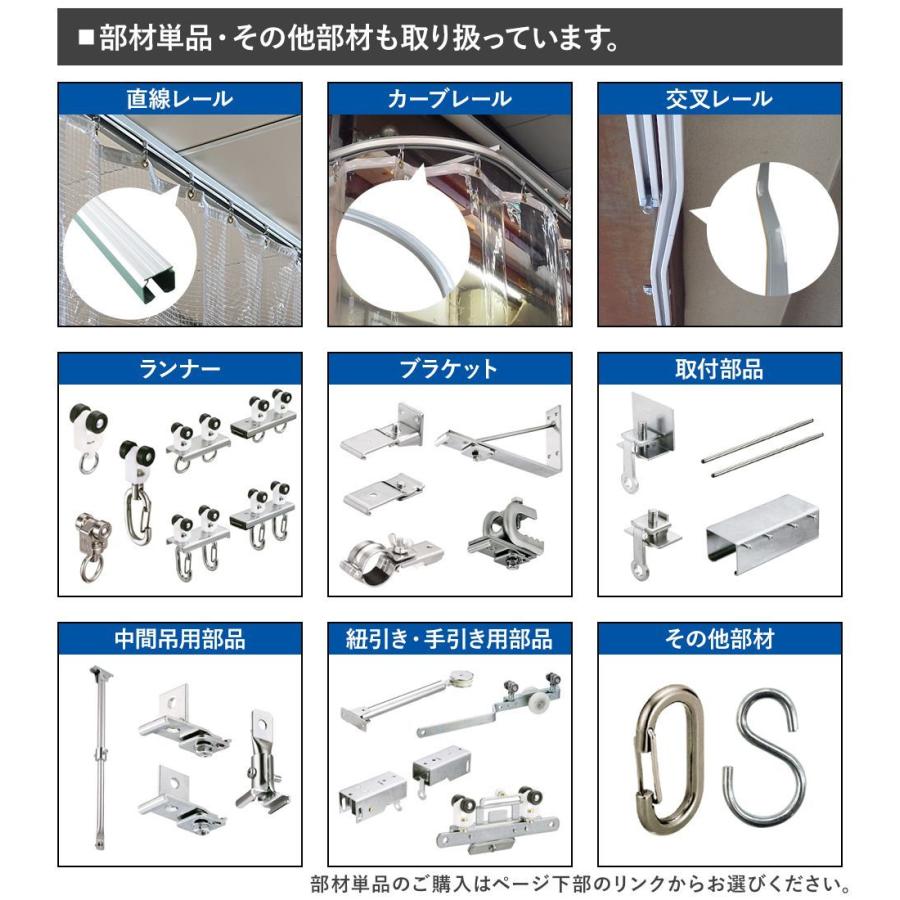 ■部材単品・その他部材も取り扱っています。

直線レール

カーブレール

交叉レール

ランナー

ブラケット

取付部品

中間吊用部品

紐引き・手引き用部品

その他部材

部材単品のご購入はページ下部のリンクからお選びください。