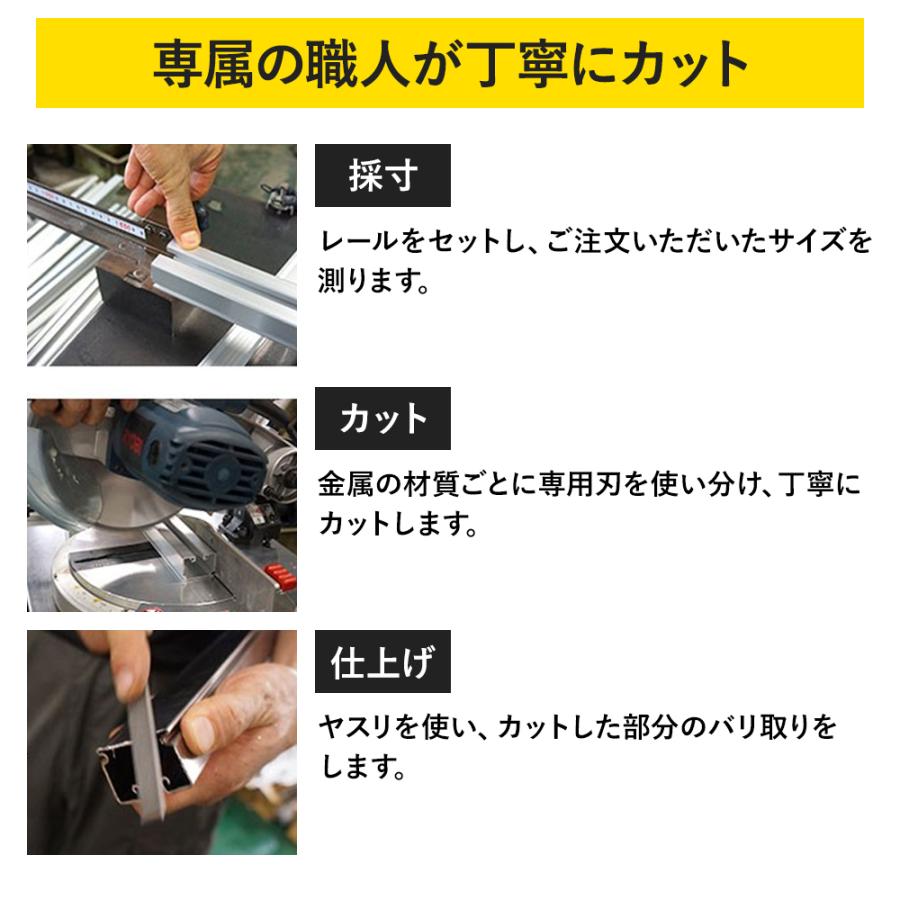 専属の職人が丁寧にカット

採寸

レールをセットし、ご注文いただいたサイズを測ります。

カット

金属の材質ごとに専用刃を使い分け、丁寧にカットします。

仕上げ

ヤスリを使い、カットした部分のバリ取りをします。