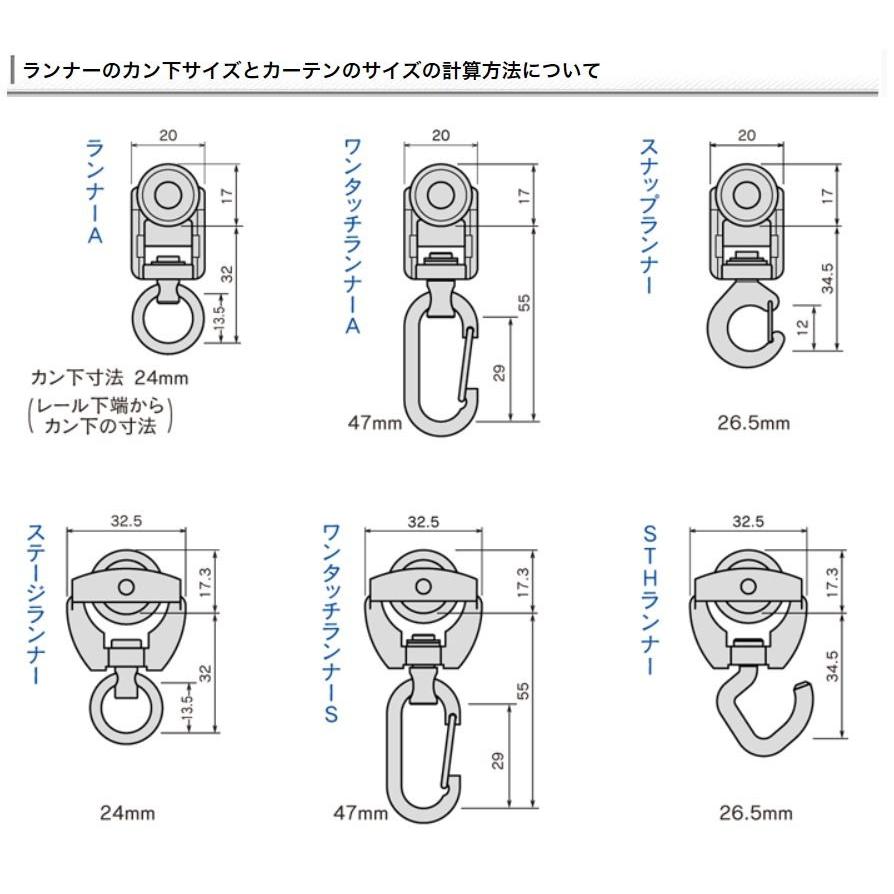 ランナーのカン下サイズとカーテンのサイズの計算方法について

ランナーA
20
17
32
13.5
カン下寸法 24mm
(レール下端から カン下の寸法)

ワンタッチランナーA
20
17
55
29
47mm

スナップランナー
20
17
34.5
12
26.5mm

ステージランナー
32.5
17.3
32
13.5
24mm

ワンタッチランナーS
32.5
17.3
55
29
47mm

STHランナー
32.5
17.3
34.5
26.5mm