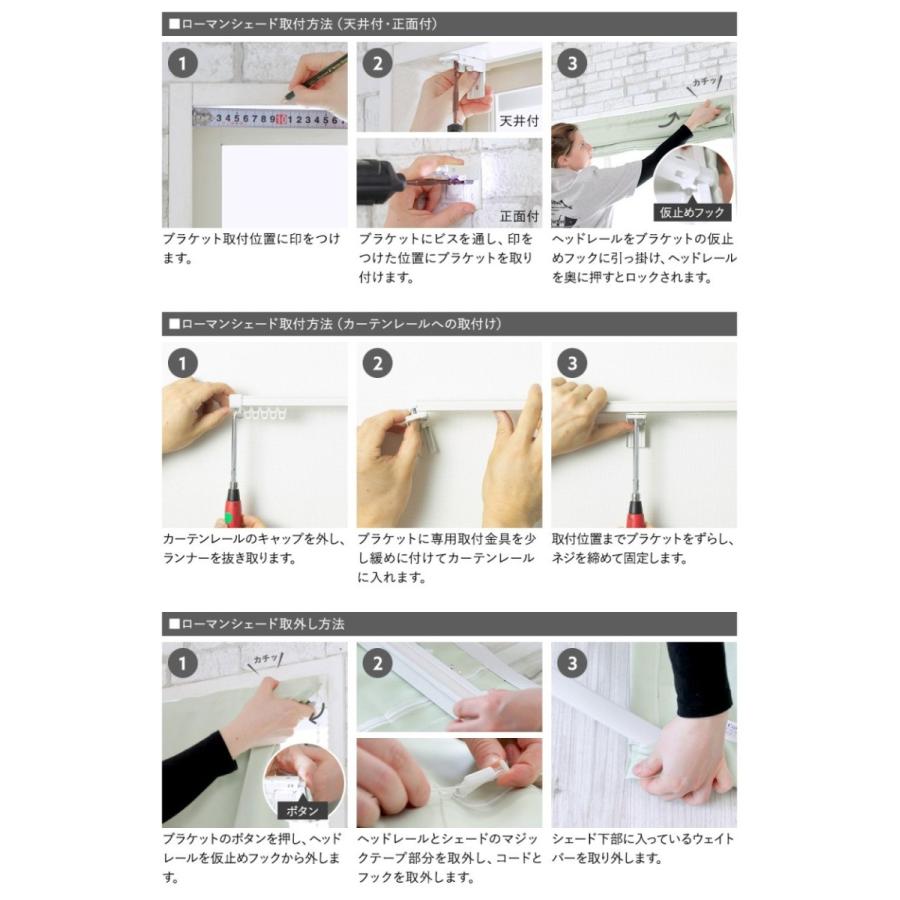 ■ローマンシェード取付方法（天井付・正面付）

1
3 4 5 6 7 8 9 10 1 2 3 4 5 6
ブラケット取付位置に印をつけます。

2
天井付
正面付
ブラケットにビスを通し、印をつけた位置にブラケットを取り付けます。

3
カチッ
仮止めフック
ヘッドレールをブラケットの仮止めフックに引っ掛け、ヘッドレールを奥に押すとロックされます。

■ローマンシェード取付方法（カーテンレールへの取付け）

1
カーテンレールのキャップを外し、ランナーを抜き取ります。

2
ブラケットに専用取付金具を少し緩めに付けてカーテンレールに入れます。

3
取付位置までブラケットをずらし、ネジを締めて固定します。

■ローマンシェード取外し方法

1
カチッ
ボタン
ブラケットのボタンを押し、ヘッドレールを仮止めフックから外します。

2
ヘッドレールとシェードのマジックテープ部分を取外し、コードとフックを取外します。

3
シェード下部に入っているウェイトバーを取り外します。