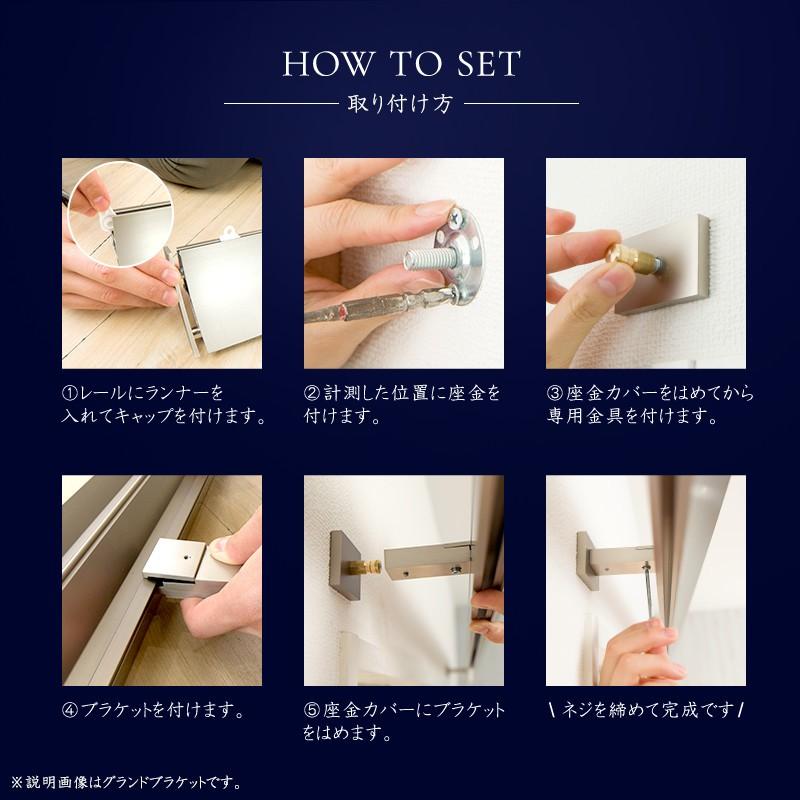 HOW TO SET
取り付け方

①レールにランナーを入れてキャップを付けます。

②計測した位置に座金を付けます。

③座金カバーをはめてから専用金具を付けます。

④ブラケットを付けます。

⑤座金カバーにブラケットをはめます。

\ ネジを締めて完成です /

※説明画像はグランドブラケットです。