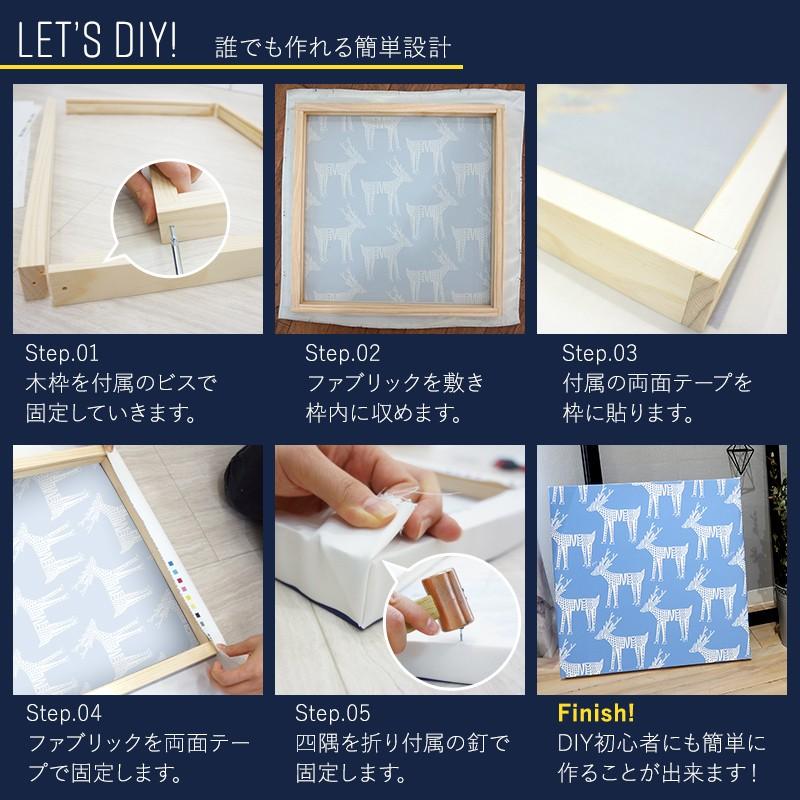 LET'S DIY! 誰でも作れる簡単設計

Step.01
木枠を付属のビスで固定していきます。

Step.02
ファブリックを敷き枠内に収めます。

Step.03
付属の両面テープを枠に貼ります。

Step.04
ファブリックを両面テープで固定します。

Step.05
四隅を折り付属の釘で固定します。

Finish!
DIY初心者にも簡単に作ることが出来ます！