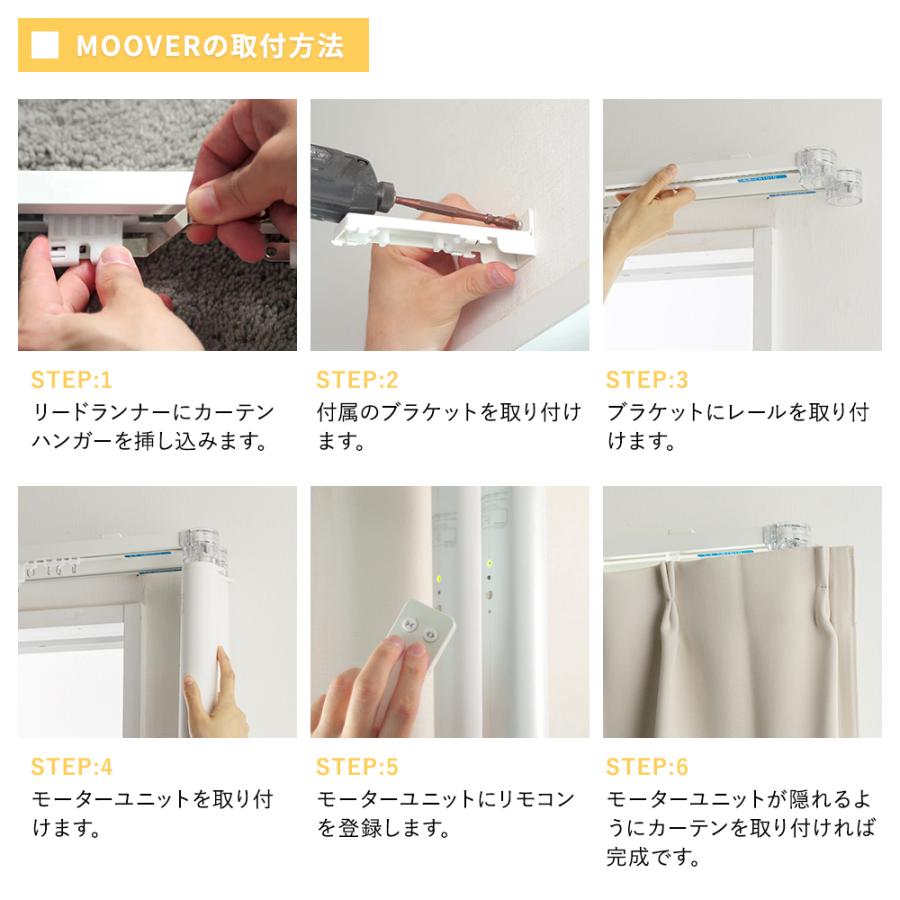 MOOVERの取付方法

STEP:1
リードランナーにカーテンハンガーを挿し込みます。

STEP:2
付属のブラケットを取り付けます。

STEP:3
ブラケットにレールを取り付けます。

STEP:4
モーターユニットを取り付けます。

STEP:5
モーターユニットにリモコンを登録します。

STEP:6
モーターユニットが隠れるようにカーテンを取り付ければ完成です。