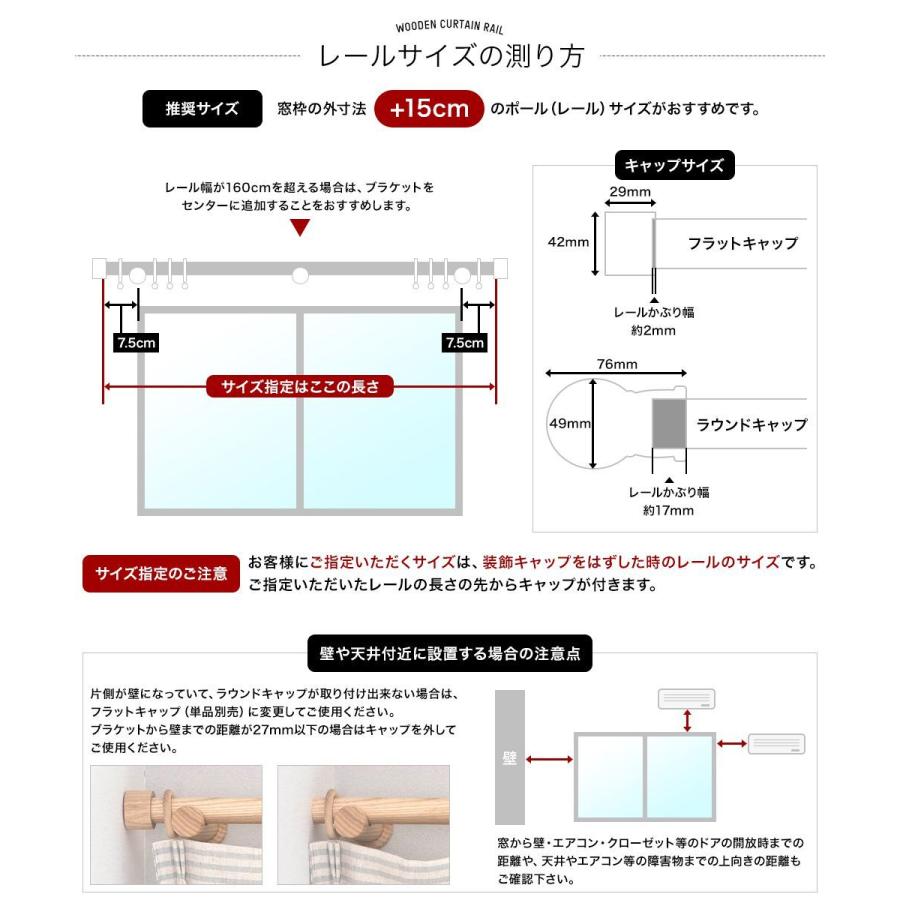 WOODEN CURTAIN RAIL

レールサイズの測り方

推奨サイズ 窓枠の外寸法 +15cm のポール（レール）サイズがおすすめです。

レール幅が160cmを超える場合は、ブラケットをセンターに追加することをおすすめします。

7.5cm

7.5cm

サイズ指定はここの長さ

キャップサイズ

29mm

42mm

フラットキャップ

レールかぶり幅
約2mm

76mm

49mm

ラウンドキャップ

レールかぶり幅
約17mm

サイズ指定のご注意

お客様にご指定いただくサイズは、装飾キャップをはずした時のレールのサイズです。
ご指定いただいたレールの長さの先からキャップが付きます。

壁や天井付近に設置する場合の注意点

片側が壁になっていて、ラウンドキャップが取り付け出来ない場合は、フラットキャップ（単品別売）に変更してご使用ください。
ブラケットから壁までの距離が27mm以下の場合はキャップを外してご使用ください。

壁

窓から壁・エアコン・クローゼット等のドアの開放時までの距離や、天井やエアコン等の障害物までの上向きの距離もご確認下さい。