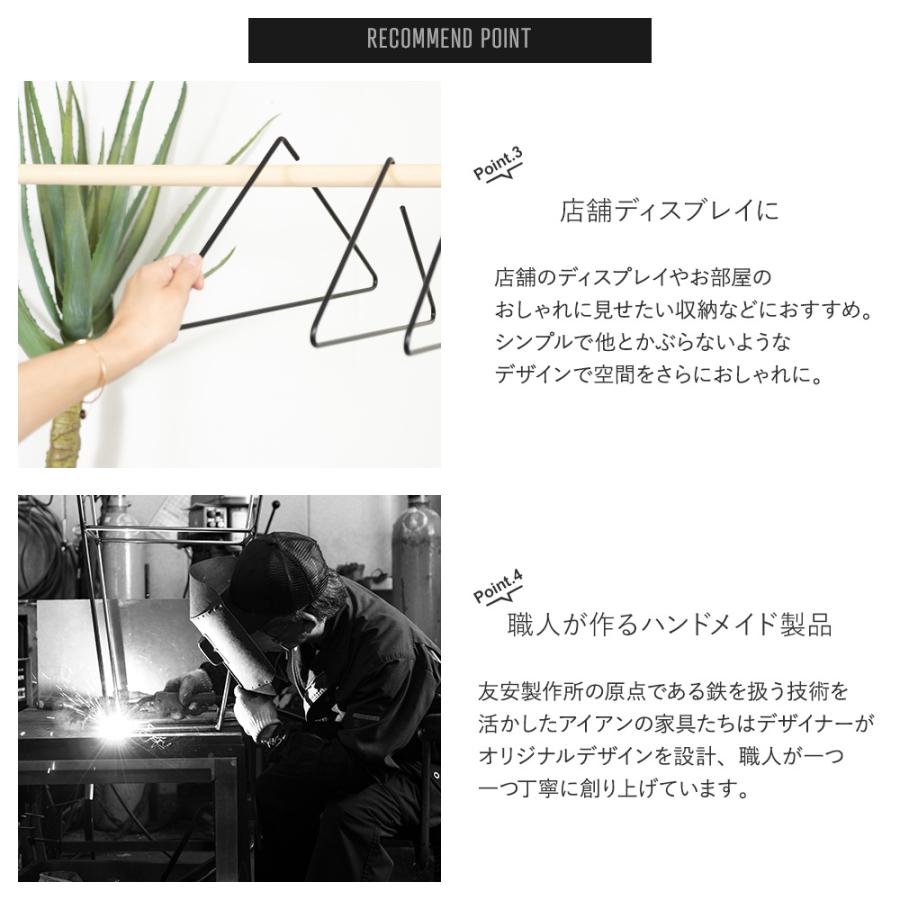 RECOMMEND POINT

Point.3

店舗ディスプレイに

店舗のディスプレイやお部屋の
おしゃれに見せたい収納などにおすすめ。
シンプルで他とかぶらないような
デザインで空間をさらにおしゃれに。

Point.4

職人が作るハンドメイド製品

友安製作所の原点である鉄を扱う技術を
活かしたアイアンの家具たちはデザイナーが
オリジナルデザインを設計、職人が一つ
一つ丁寧に創り上げています。