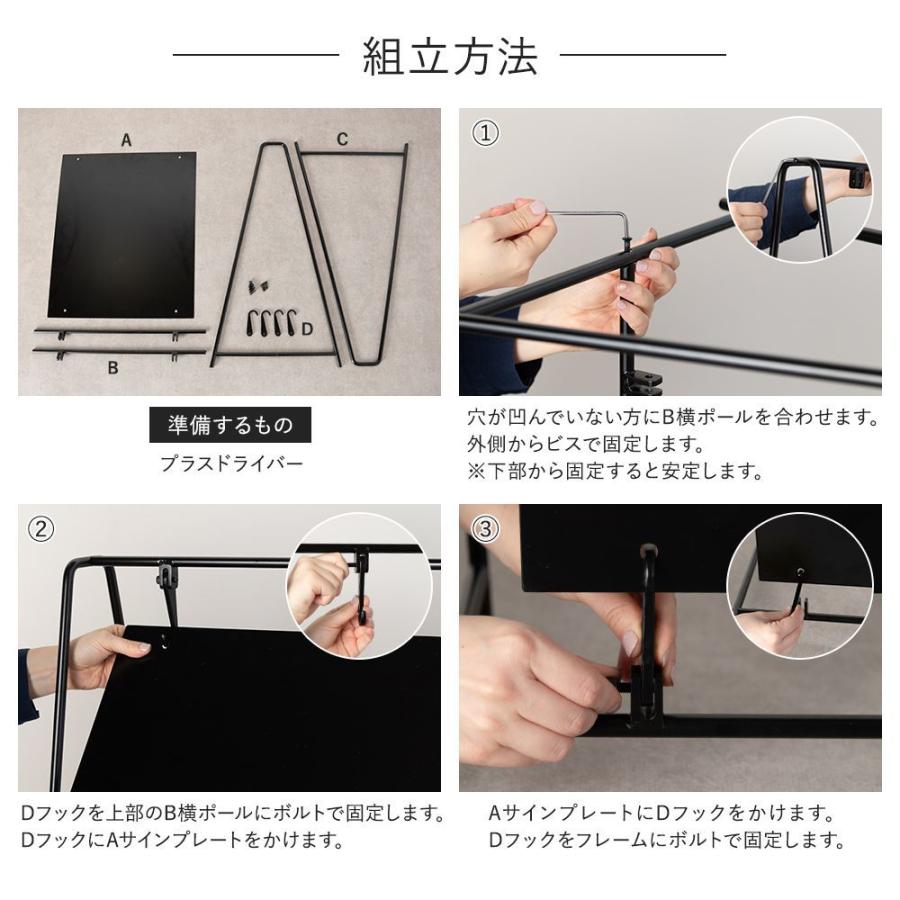 組立方法

A
C
D
B

準備するもの
プラスドライバー

①
穴が凹んでいない方にB横ポールを合わせます。
外側からビスで固定します。
※下部から固定すると安定します。

②
Dフックを上部のB横ポールにボルトで固定します。
DフックにAサインプレートをかけます。

③
AサインプレートにDフックをかけます。
Dフックをフレームにボルトで固定します。