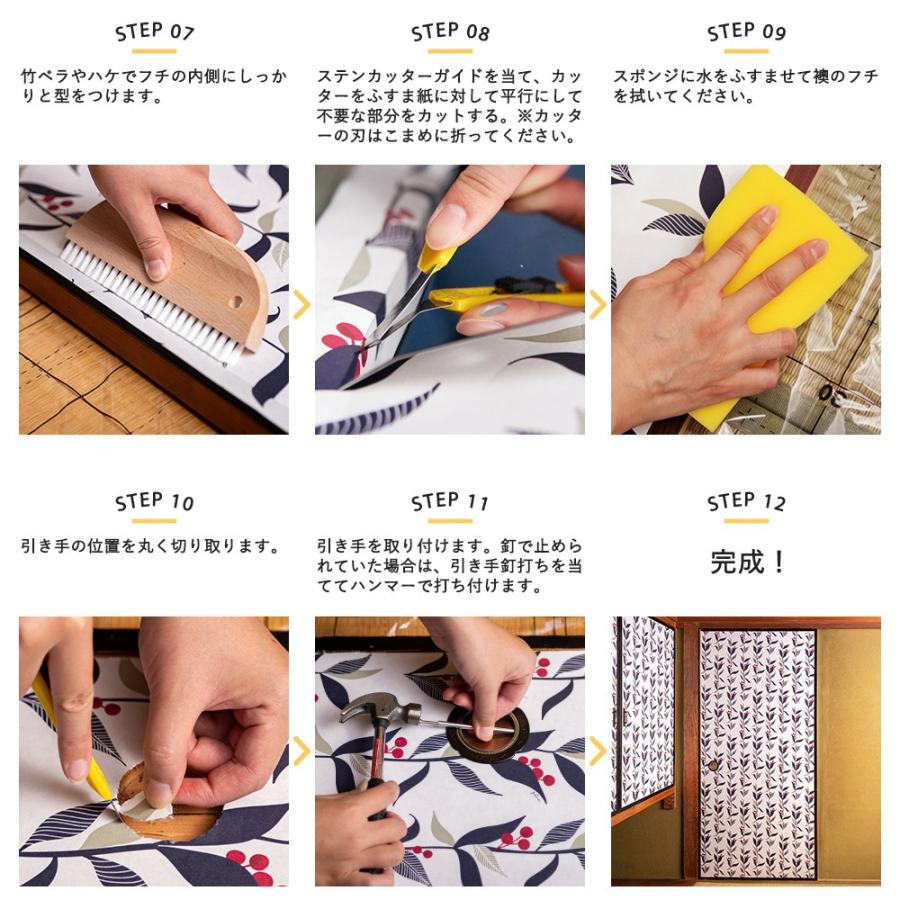 STEP 07

竹ベラやハケでフチの内側にしっかりと型をつけます。

STEP 08

ステンカッターガイドを当て、カッターをふすま紙に対して平行にして不要な部分をカットする。※カッターの刃はこまめに折ってください。

STEP 09

スポンジに水をふすませて襖のフチを拭いてください。

STEP 10

引き手の位置を丸く切り取ります。

STEP 11

引き手を取り付けます。釘で止められていた場合は、引き手釘打ちを当ててハンマーで打ち付けます。

STEP 12

完成！