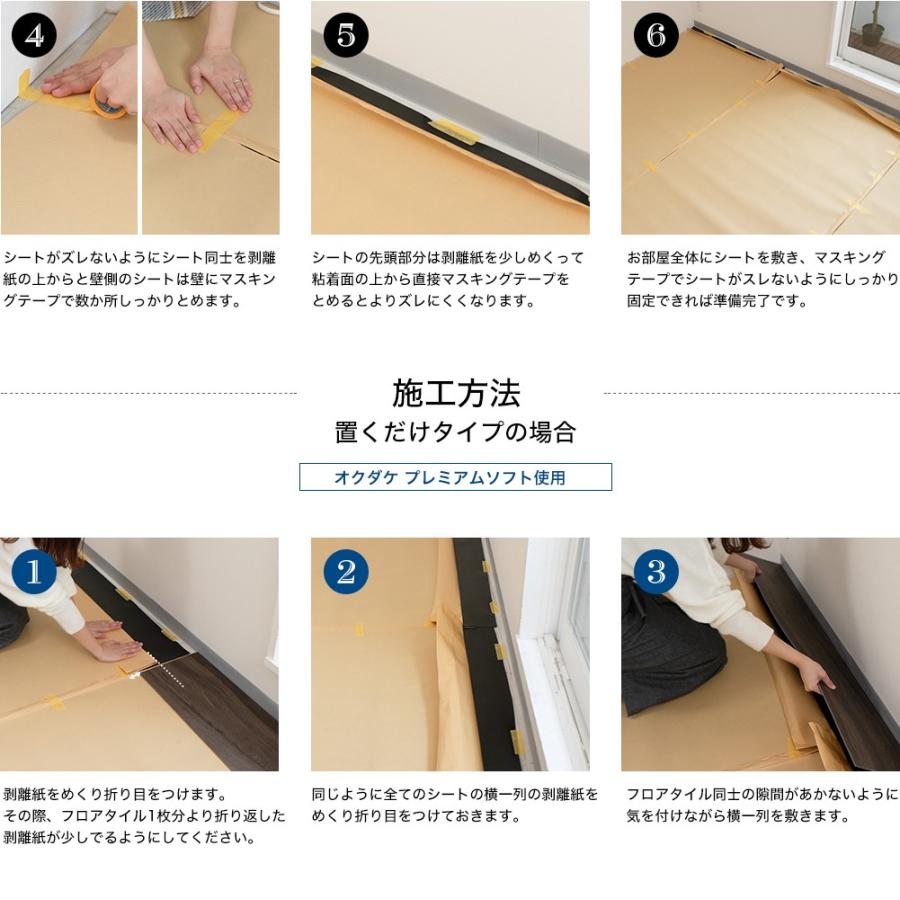 4

シートがズレないようにシート同士を剥離紙の上からと壁側のシートは壁にマスキングテープで数か所しっかりとめます。

5

シートの先頭部分は剥離紙を少しめくって粘着面の上から直接マスキングテープをとめるとよりズレにくくなります。

6

お部屋全体にシートを敷き、マスキングテープでシートがスレないようにしっかり固定できれば準備完了です。

施工方法
置くだけタイプの場合

オクダケ プレミアムソフト使用

1

剥離紙をめくり折り目をつけます。
その際、フロアタイル1枚分より折り返した剥離紙が少しでるようにしてください。

2

同じように全てのシートの横一列の剥離紙をめくり折り目をつけておきます。

3

フロアタイル同士の隙間があかないように気を付けながら横一列を敷きます。