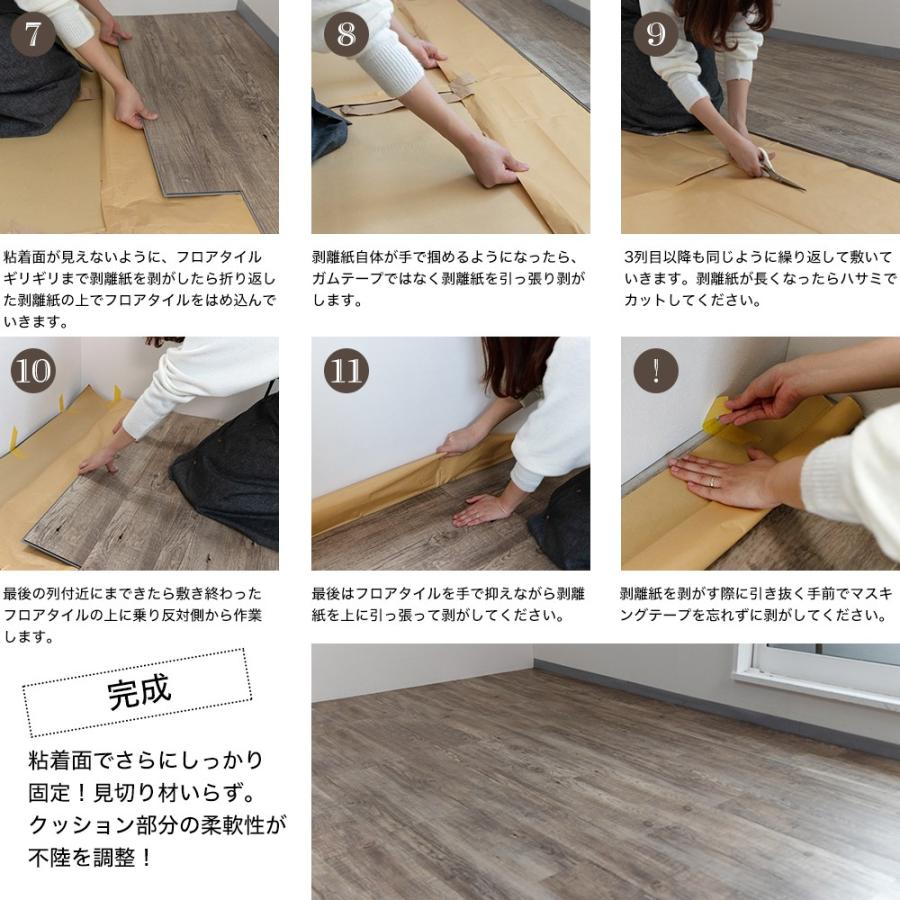 7

粘着面が見えないように、フロアタイルギリギリまで剥離紙を剥がしたら折り返した剥離紙の上でフロアタイルをはめ込んでいきます。

8

剥離紙自体が手で掴めるようになったら、ガムテープではなく剥離紙を引っ張り剥がします。

9

3列目以降も同じように繰り返して敷いていきます。剥離紙が長くなったらハサミでカットしてください。

10

最後の列付近にまできたら敷き終わったフロアタイルの上に乗り反対側から作業します。

11

最後はフロアタイルを手で抑えながら剥離紙を上に引っ張って剥がしてください。

!

剥離紙を剥がす際に引き抜く手前でマスキングテープを忘れずに剥がしてください。

完成

粘着面でさらにしっかり固定！見切り材いらず。クッション部分の柔軟性が不陸を調整！