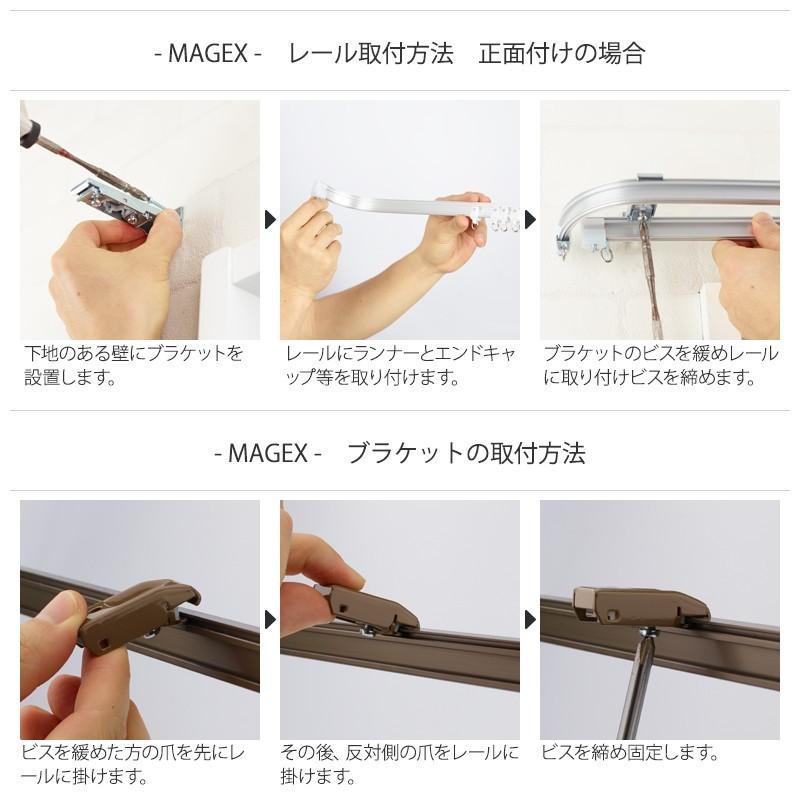 - MAGEX -　レール取付方法　正面付けの場合

下地のある壁にブラケットを設置します。

レールにランナーとエンドキャップ等を取り付けます。

ブラケットのビスを緩めレールに取り付けビスを締めます。

- MAGEX -　ブラケットの取付方法

ビスを緩めた方の爪を先にレールに掛けます。

その後、反対側の爪をレールに掛けます。

ビスを締め固定します。