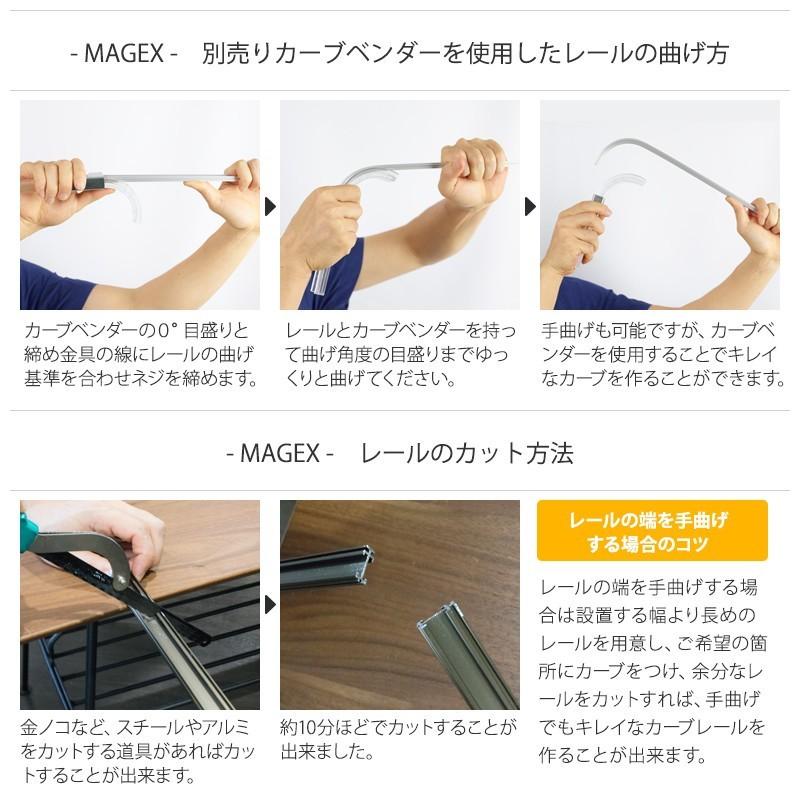 - MAGEX - 別売りカーブベンダーを使用したレールの曲げ方

カーブベンダーの0°目盛りと締め金具の線にレールの曲げ基準を合わせネジを締めます。

レールとカーブベンダーを持って曲げ角度の目盛りまでゆっくりと曲げてください。

手曲げも可能ですが、カーブベンダーを使用することでキレイなカーブを作ることができます。

- MAGEX - レールのカット方法

金ノコなど、スチールやアルミをカットする道具があればカットすることが出来ます。

約10分ほどでカットすることが出来ました。

レールの端を手曲げする場合のコツ

レールの端を手曲げする場合は設置する幅より長めのレールを用意し、ご希望の箇所にカーブをつけ、余分なレールをカットすれば、手曲げでもキレイなカーブレールを作ることが出来ます。