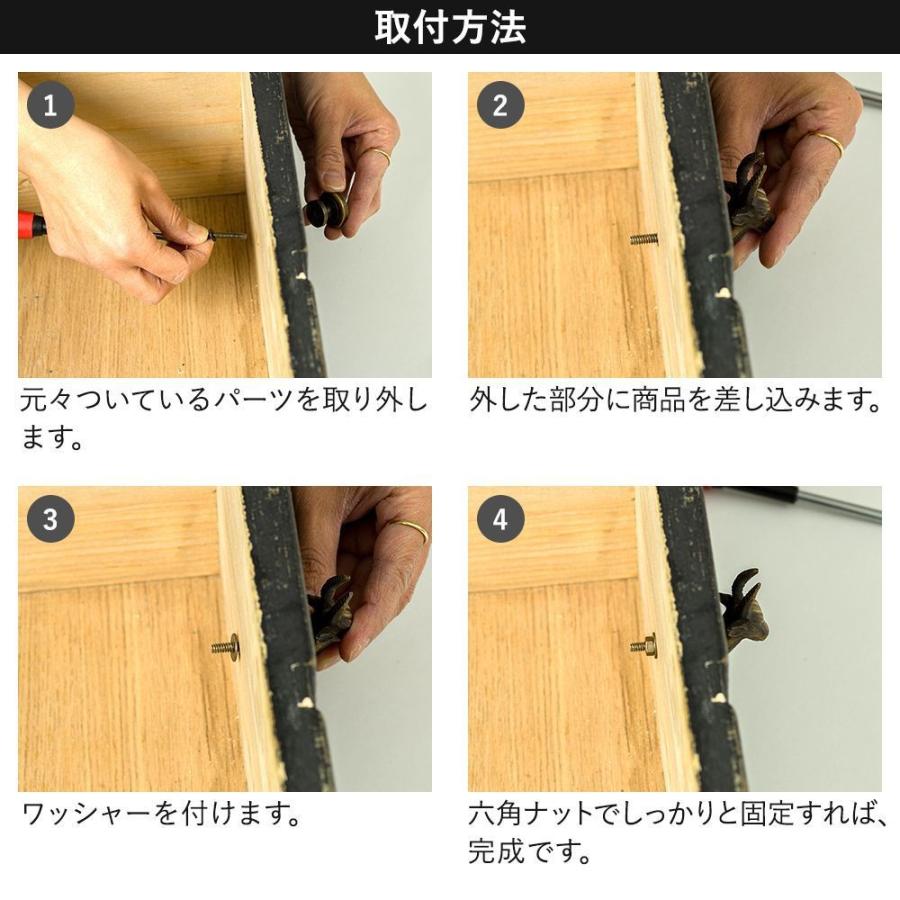 取付方法

1

元々ついているパーツを取り外します。

2

外した部分に商品を差し込みます。

3

ワッシャーを付けます。

4

六角ナットでしっかりと固定すれば、完成です。