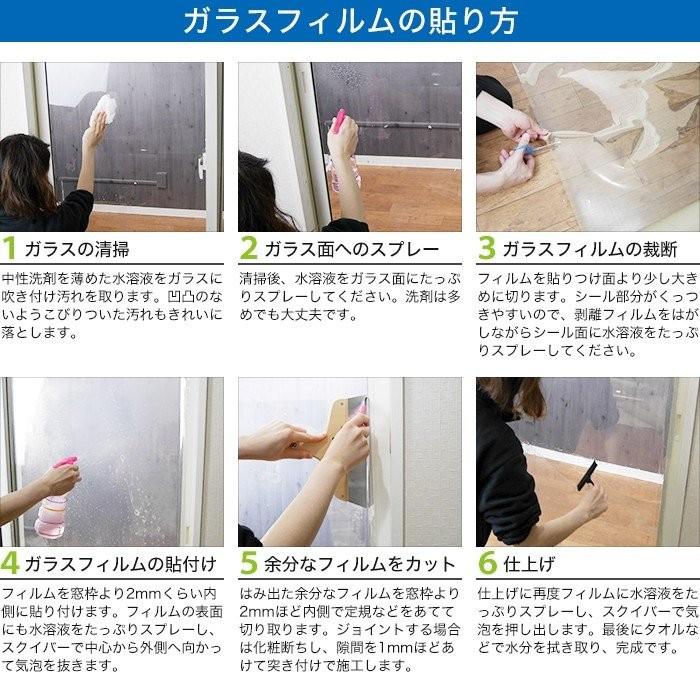 ガラスフィルムの貼り方

1 ガラスの清掃

中性洗剤を薄めた水溶液をガラスに吹き付け汚れを取ります。凹凸のないようこびりついた汚れもきれいに落とします。

2 ガラス面へのスプレー

清掃後、水溶液をガラス面にたっぷりスプレーしてください。洗剤は多めでも大丈夫です。

3 ガラスフィルムの裁断

フィルムを貼りつけ面より少し大きめに切ります。シール部分がくっつきやすいので、剥離フィルムをはがしながらシール面に水溶液をたっぷりスプレーしてください。

4 ガラスフィルムの貼付け

フィルムを窓枠より2mmくらい内側に貼り付けます。フィルムの表面にも水溶液をたっぷりスプレーし、スクイバーで中心から外側へ向かって気泡を抜きます。

5 余分なフィルムをカット

はみ出た余分なフィルムを窓枠より2mmほど内側で定規などをあてて切り取ります。ジョイントする場合は化粧断ちし、隙間を1mmほどあけて突き付けで施工します。

6 仕上げ

仕上げに再度フィルムに水溶液をたっぷりスプレーし、スクイバーで気泡を押し出します。最後にタオルなどで水分を拭き取り、完成です。