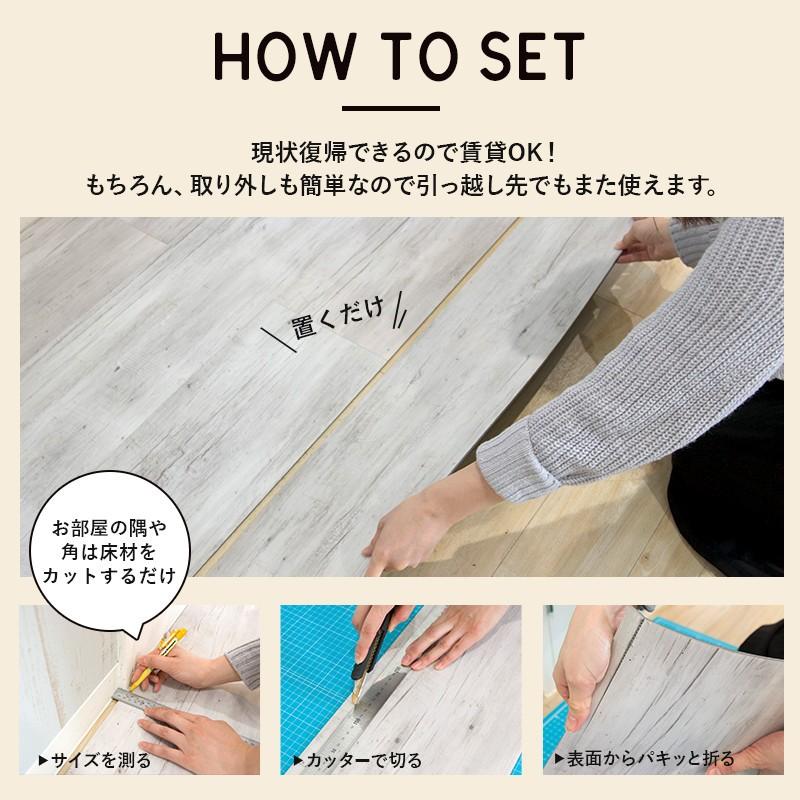 HOW TO SET

現状復帰できるので賃貸OK！
もちろん、取り外しも簡単なので引っ越し先でもまた使えます。

置くだけ

お部屋の隅や角は床材をカットするだけ

▶サイズを測る

▶カッターで切る

▶表面からパキッと折る