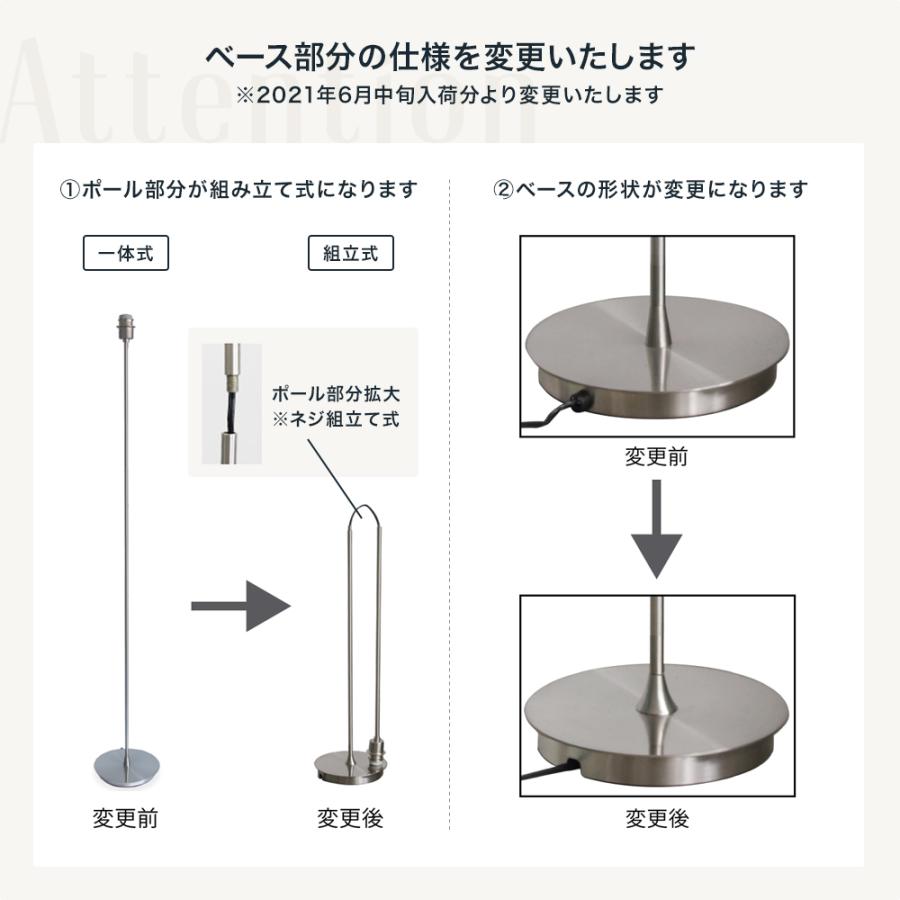 Attention

ベース部分の仕様を変更いたします
※2021年6月中旬入荷分より変更いたします

①ポール部分が組み立て式になります

一体式

組立式

ポール部分拡大
※ネジ組立て式

変更前

変更後

②ベースの形状が変更になります

変更前

変更後