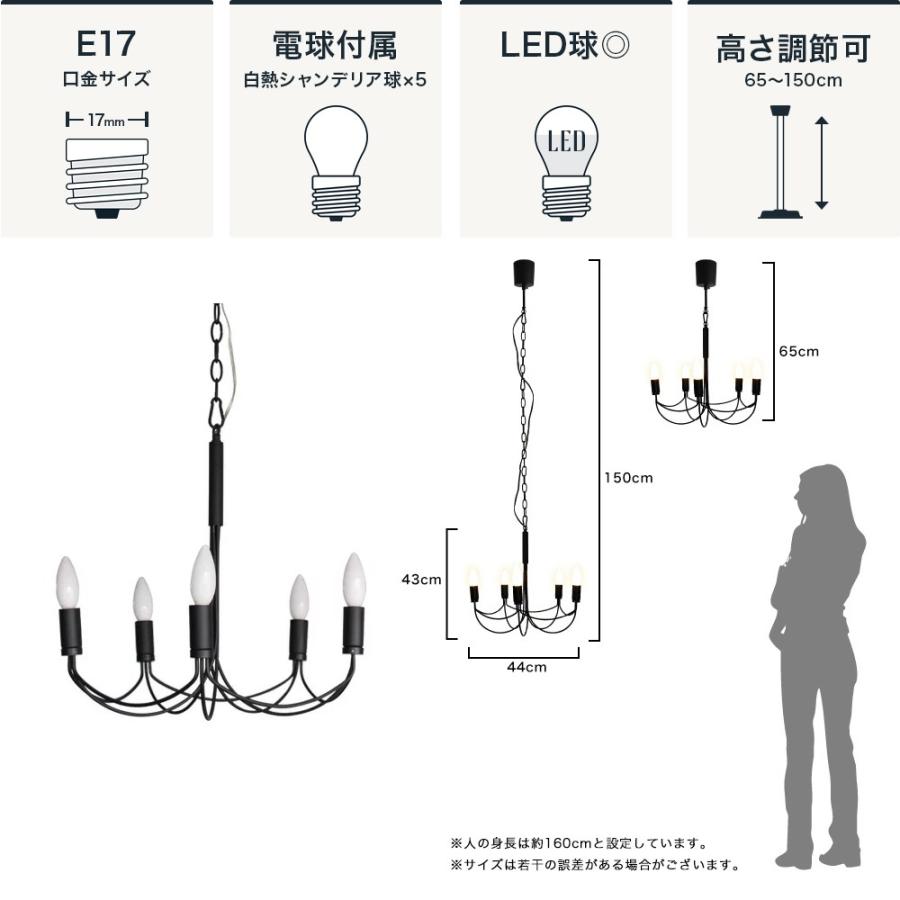 E17
口金サイズ
17mm

電球付属
白熱シャンデリア球×5

LED球◎
LED

高さ調節可
65～150cm

150cm
43cm
44cm
65cm

※人の身長は約160cmと設定しています。
※サイズは若干の誤差がある場合がございます。