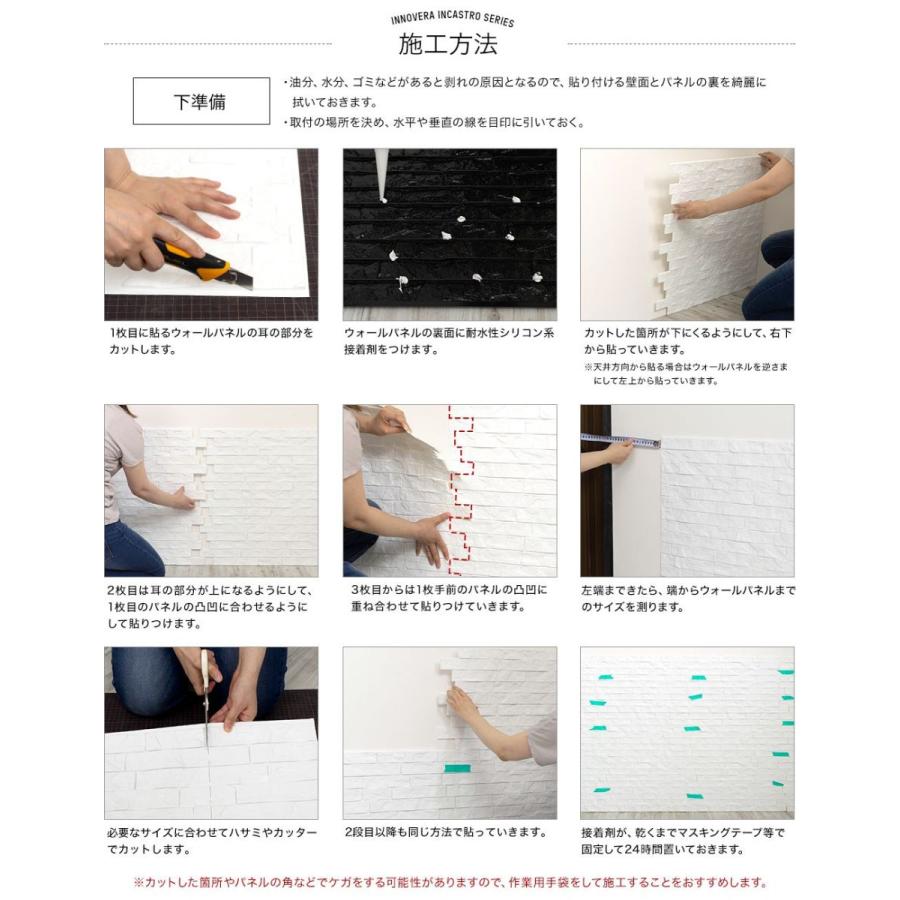 INNOVERA INCASTRO SERIES

施工方法

下準備

・油分、水分、ゴミなどがあると剥れの原因となるので、貼り付ける壁面とパネルの裏を綺麗に拭いておきます。
・取付の場所を決め、水平や垂直の線を目印に引いておく。

1枚目に貼るウォールパネルの耳の部分をカットします。

ウォールパネルの裏面に耐水性シリコン系接着剤をつけます。

カットした箇所が下にくるようにして、右下から貼っていきます。
※天井方向から貼る場合はウォールパネルを逆さまにして左上から貼っていきます。

2枚目は耳の部分が上になるようにして、1枚目のパネルの凸凹に合わせるようにして貼りつけます。

3枚目からは1枚手前のパネルの凸凹に重ね合わせて貼りつけていきます。

左端まできたら、端からウォールパネルまでのサイズを測ります。

必要なサイズに合わせてハサミやカッターでカットします。

2段目以降も同じ方法で貼っていきます。

接着剤が、乾くまでマスキングテープ等で固定して24時間置いておきます。

※カットした箇所やパネルの角などでケガをする可能性がありますので、作業用手袋をして施工することをおすすめします。