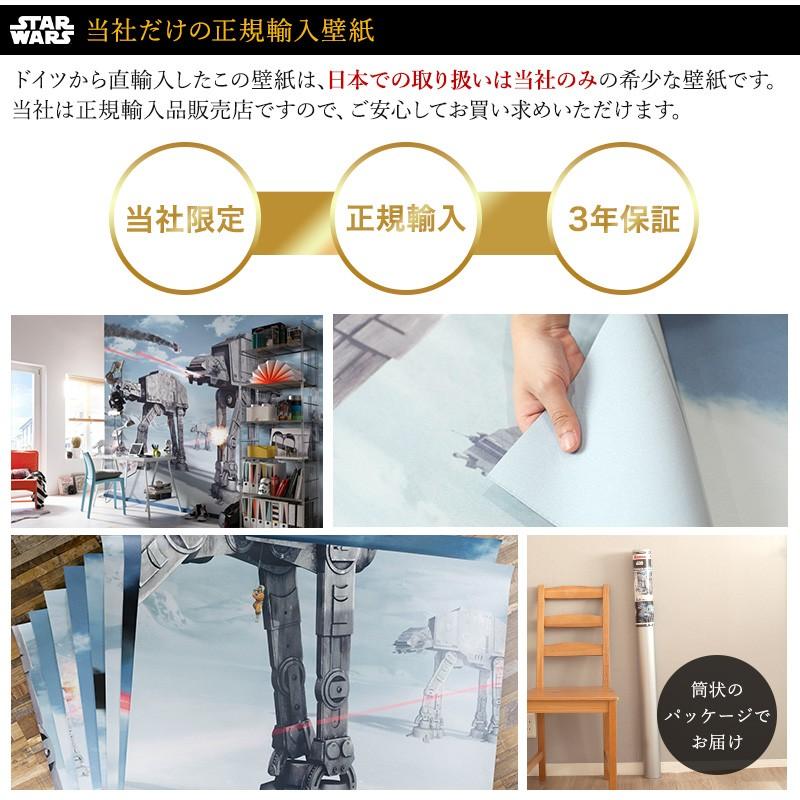 STAR WARS 当社だけの正規輸入壁紙

ドイツから直輸入したこの壁紙は、日本での取り扱いは当社のみの希少な壁紙です。当社は正規輸入品販売店ですので、ご安心してお買い求めいただけます。

当社限定

正規輸入

3年保証

筒状のパッケージでお届け