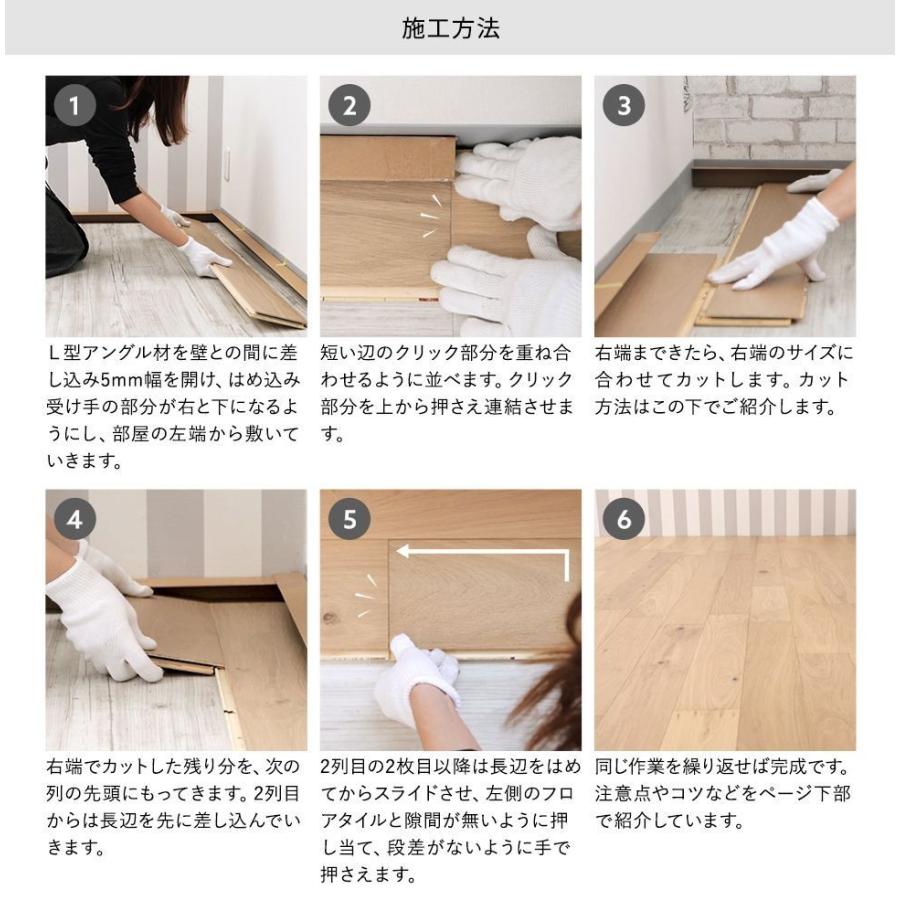 施工方法

1

L型アングル材を壁との間に差し込み5mm幅を開け、はめ込み受け手の部分が右と下になるようにし、部屋の左端から敷いていきます。

2

短い辺のクリック部分を重ね合わせるように並べます。クリック部分を上から押さえ連結させます。

3

右端まできたら、右端のサイズに合わせてカットします。カット方法はこの下でご紹介します。

4

右端でカットした残り分を、次の列の先頭にもってきます。2列目からは長辺を先に差し込んでいきます。

5

2列目の2枚目以降は長辺をはめてからスライドさせ、左側のフロアタイルと隙間が無いように押し当て、段差がないように手で押さえます。

6

同じ作業を繰り返せば完成です。注意点やコツなどをページ下部で紹介しています。