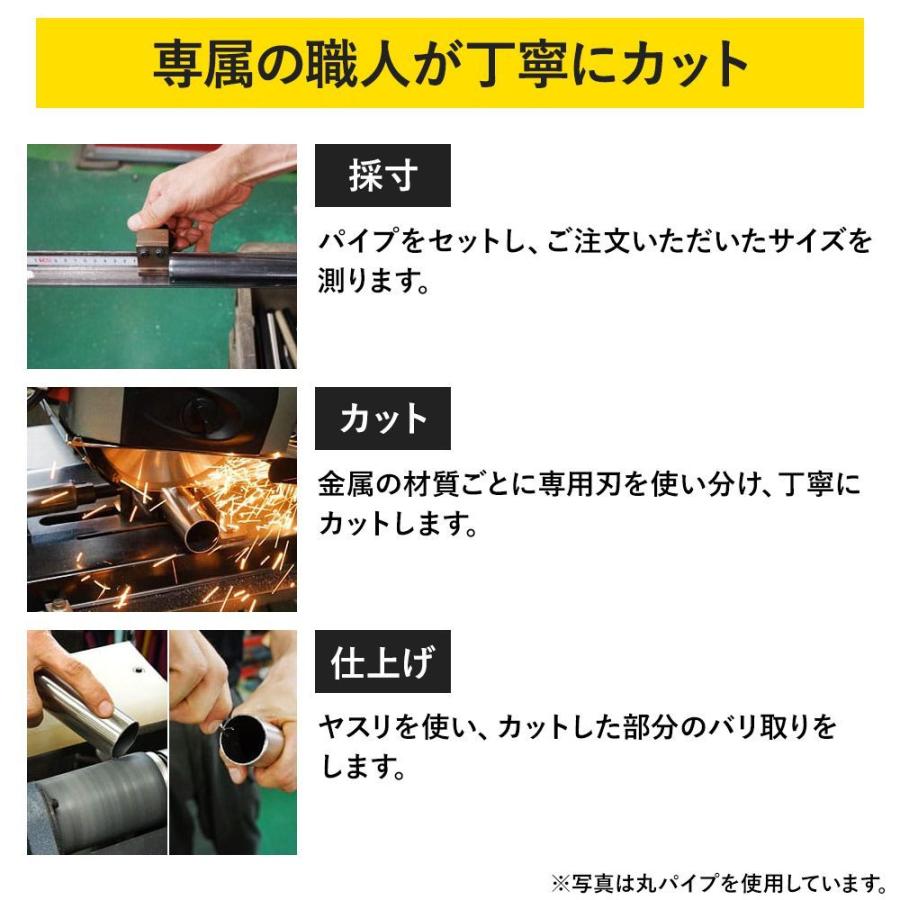 専属の職人が丁寧にカット

採寸

パイプをセットし、ご注文いただいたサイズを測ります。

カット

金属の材質ごとに専用刃を使い分け、丁寧にカットします。

仕上げ

ヤスリを使い、カットした部分のバリ取りをします。

※写真は丸パイプを使用しています。