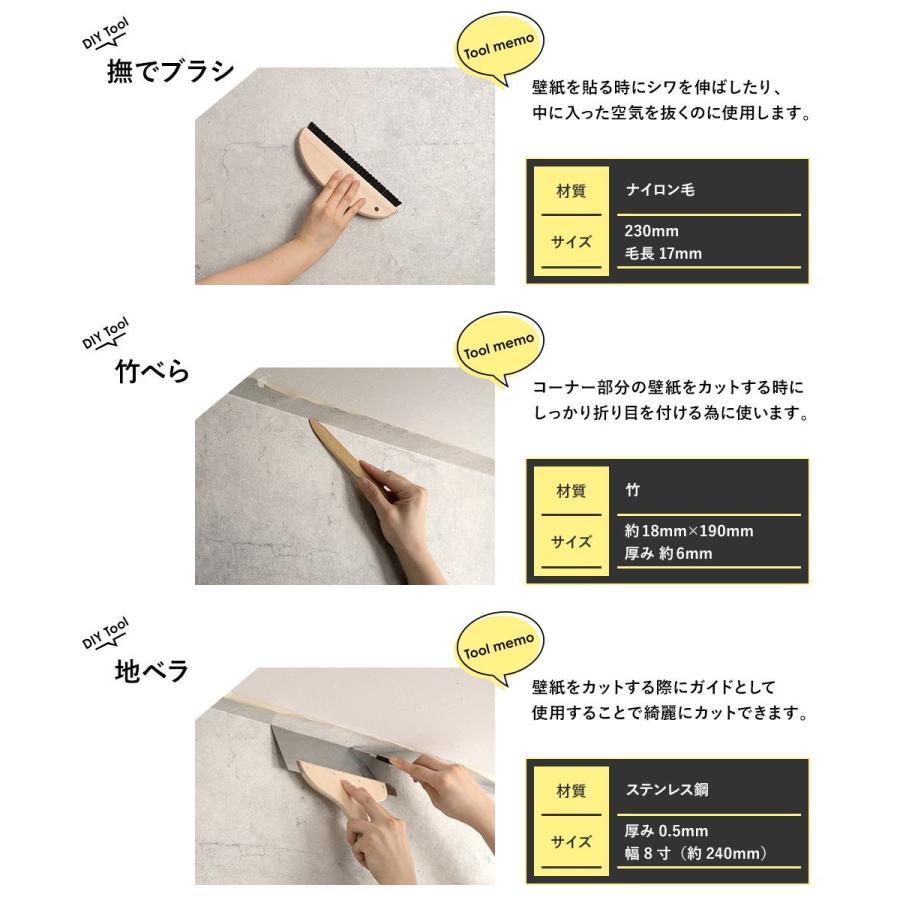 DIY Tool
撫でブラシ

Tool memo
壁紙を貼る時にシワを伸ばしたり、中に入った空気を抜くのに使用します。

| 材質 | ナイロン毛 |
|---|---|
| サイズ | 230mm 毛長 17mm |

DIY Tool
竹べら

Tool memo
コーナー部分の壁紙をカットする時にしっかり折り目を付ける為に使います。

| 材質 | 竹 |
|---|---|
| サイズ | 約18mm×190mm 厚み 約6mm |

DIY Tool
地ベラ

Tool memo
壁紙をカットする際にガイドとして使用することで綺麗にカットできます。

| 材質 | ステンレス鋼 |
|---|---|
| サイズ | 厚み 0.5mm 幅 8 寸（約 240mm） |