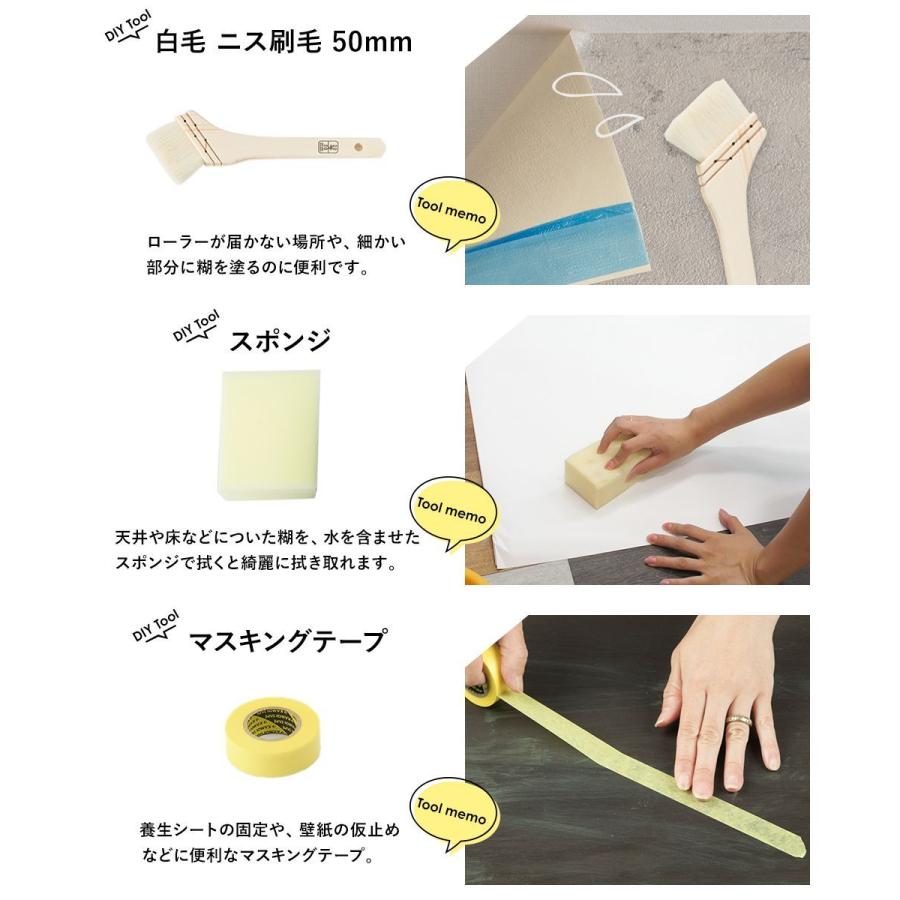 DIY Tool
白毛 ニス刷毛 50mm

Tool memo

ローラーが届かない場所や、細かい部分に糊を塗るのに便利です。

DIY Tool
スポンジ

Tool memo

天井や床などについた糊を、水を含ませたスポンジで拭くと綺麗に拭き取れます。

DIY Tool
マスキングテープ

Tool memo

養生シートの固定や、壁紙の仮止めなどに便利なマスキングテープ。