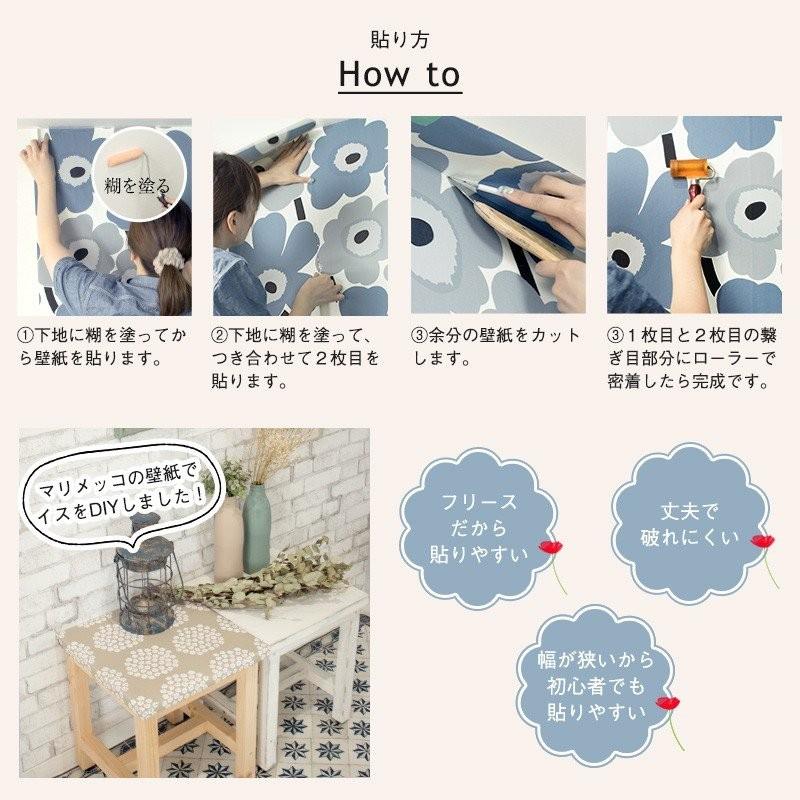 貼り方
How to

糊を塗る

①下地に糊を塗ってから壁紙を貼ります。

②下地に糊を塗って、つき合わせて２枚目を貼ります。

③余分の壁紙をカットします。

③１枚目と２枚目の繋ぎ目部分にローラーで密着したら完成です。

マリメッコの壁紙でイスをDIYしました！

フリースだから貼りやすい

丈夫で破れにくい

幅が狭いから初心者でも貼りやすい