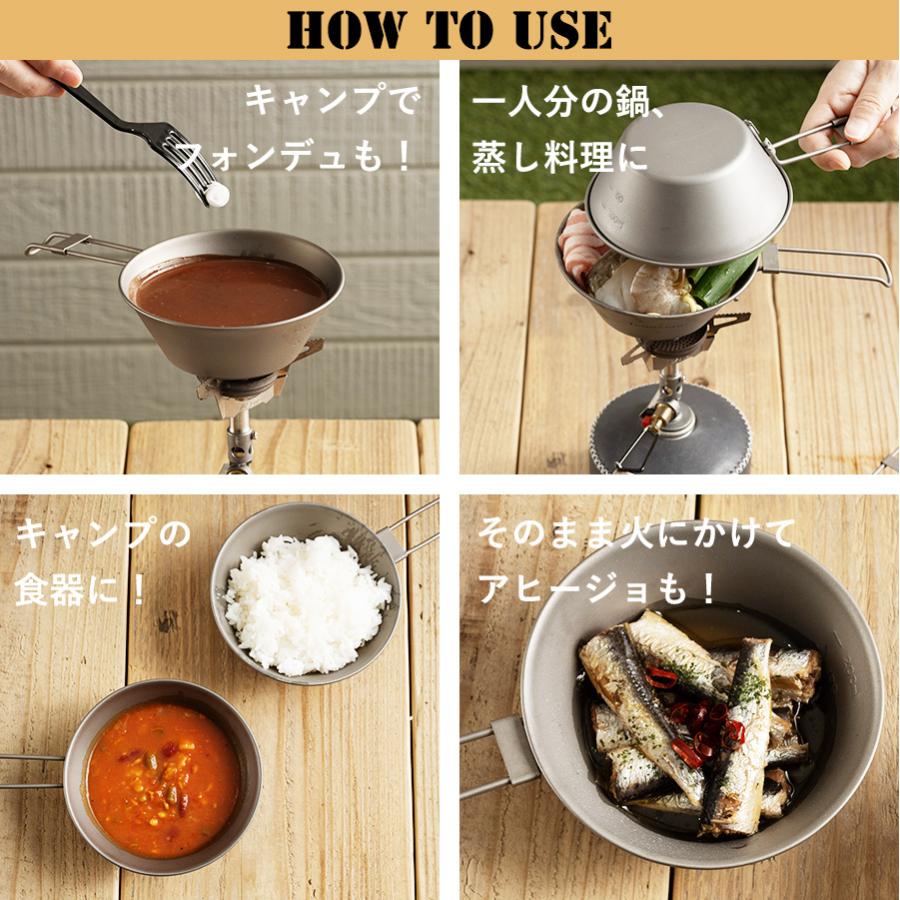 HOW TO USE

キャンプで
フォンデュも！

一人分の鍋、
蒸し料理に

キャンプの
食器に！

そのまま火にかけて
アヒージョも！