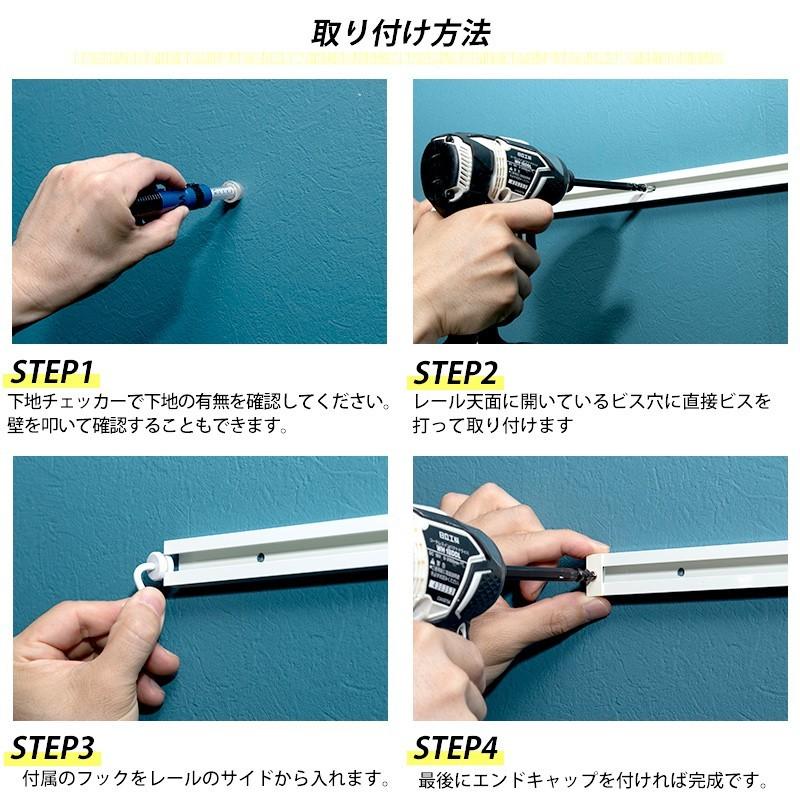 取り付け方法

STEP1
下地チェッカーで下地の有無を確認してください。壁を叩いて確認することもできます。

STEP2
レール天面に開いているビス穴に直接ビスを打って取り付けます

STEP3
付属のフックをレールのサイドから入れます。

STEP4
最後にエンドキャップを付ければ完成です。