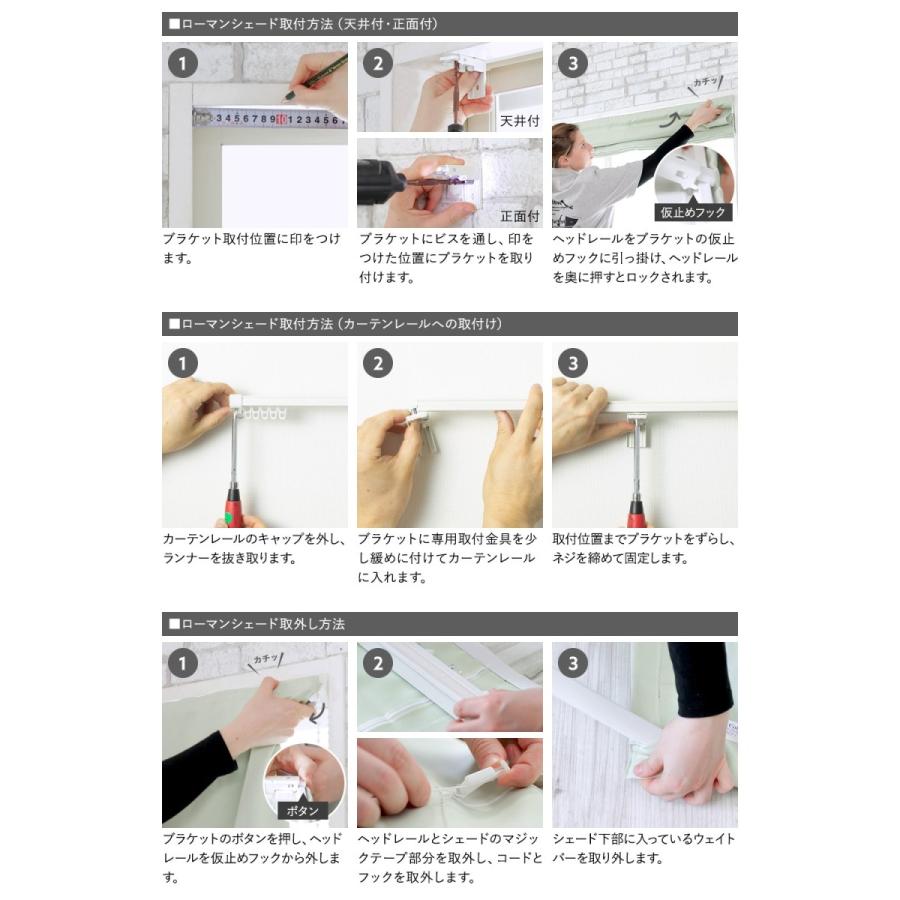 ■ローマンシェード取付方法（天井付・正面付）

1

3 4 5 6 7 8 9 10 1 2 3 4 5 6 7

ブラケット取付位置に印をつけます。

2

天井付

正面付

ブラケットにビスを通し、印をつけた位置にブラケットを取り付けます。

3

カチッ

仮止めフック

ヘッドレールをブラケットの仮止めフックに引っ掛け、ヘッドレールを奥に押すとロックされます。

■ローマンシェード取付方法（カーテンレールへの取付け）

1

カーテンレールのキャップを外し、ランナーを抜き取ります。

2

ブラケットに専用取付金具を少し緩めに付けてカーテンレールに入れます。

3

取付位置までブラケットをずらし、ネジを締めて固定します。

■ローマンシェード取外し方法

1

カチッ

ボタン

ブラケットのボタンを押し、ヘッドレールを仮止めフックから外します。

2

ヘッドレールとシェードのマジックテープ部分を取外し、コードとフックを取外します。

3

シェード下部に入っているウェイトバーを取り外します。