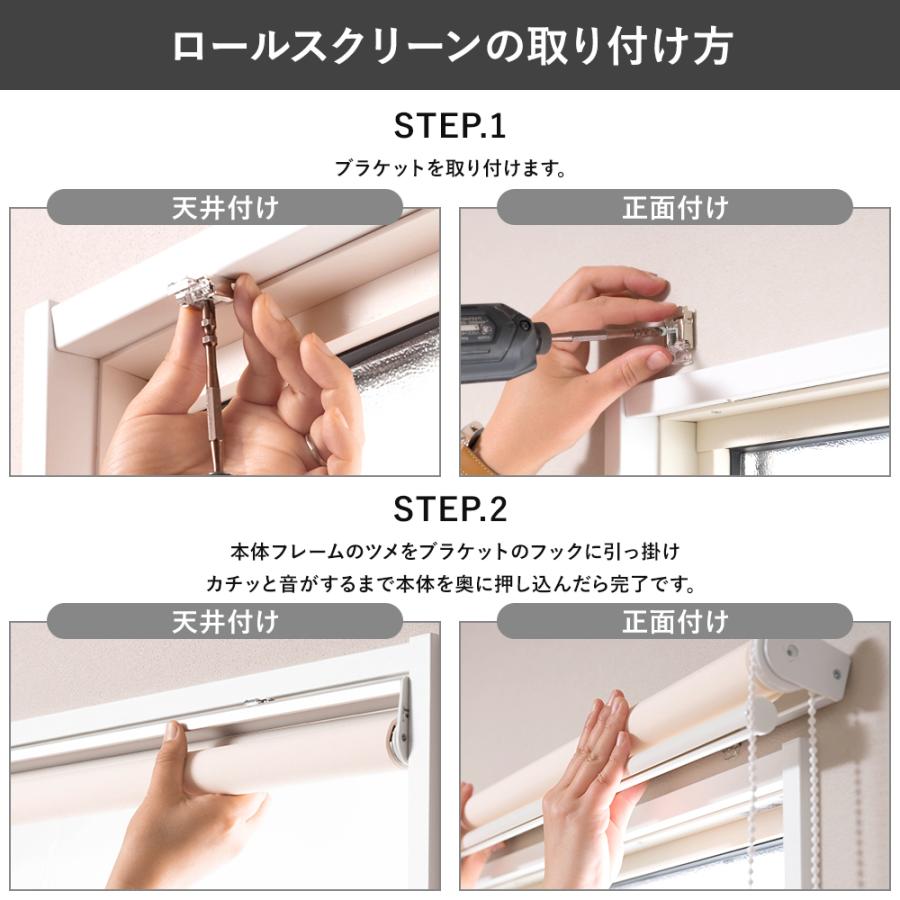 ロールスクリーンの取り付け方

STEP.1

ブラケットを取り付けます。

天井付け

正面付け

STEP.2

本体フレームのツメをブラケットのフックに引っ掛け
カチッと音がするまで本体を奥に押し込んだら完了です。

天井付け

正面付け