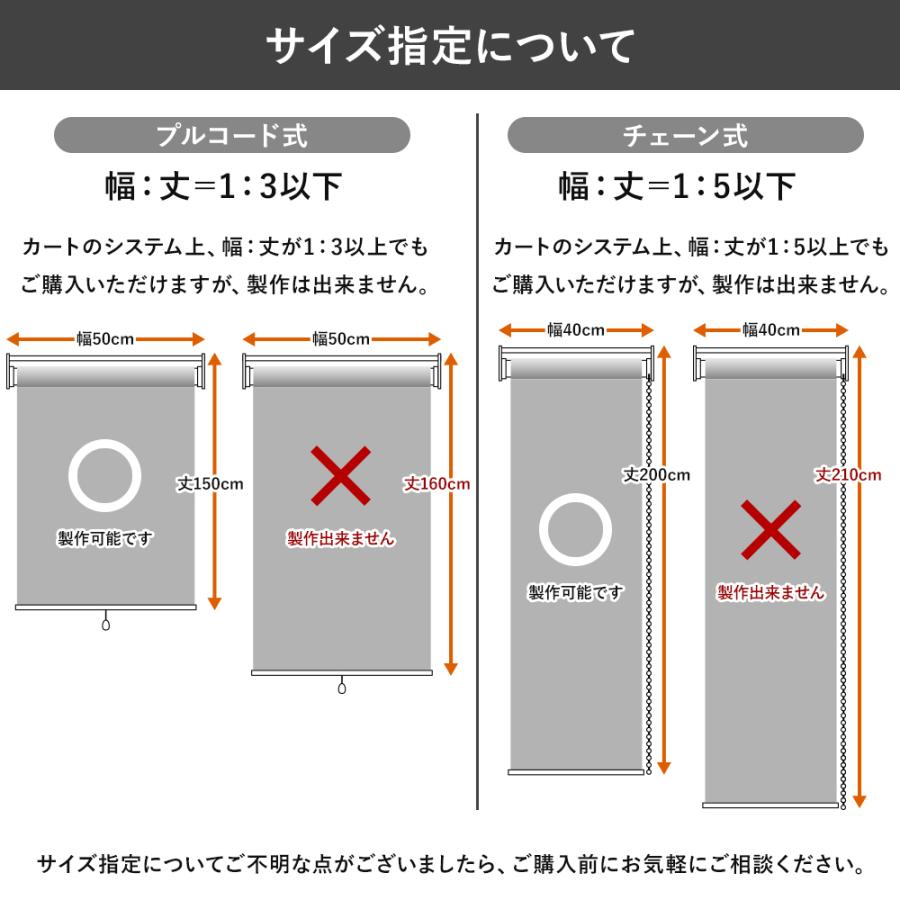 サイズ指定について

プルコード式

幅：丈＝1：3以下

カートのシステム上、幅：丈が1：3以上でもご購入いただけますが、製作は出来ません。

幅50cm

丈150cm

製作可能です

幅50cm

丈160cm

製作出来ません

チェーン式

幅：丈＝1：5以下

カートのシステム上、幅：丈が1：5以上でもご購入いただけますが、製作は出来ません。

幅40cm

丈200cm

製作可能です

幅40cm

丈210cm

製作出来ません

サイズ指定についてご不明な点がございましたら、ご購入前にお気軽にご相談ください。