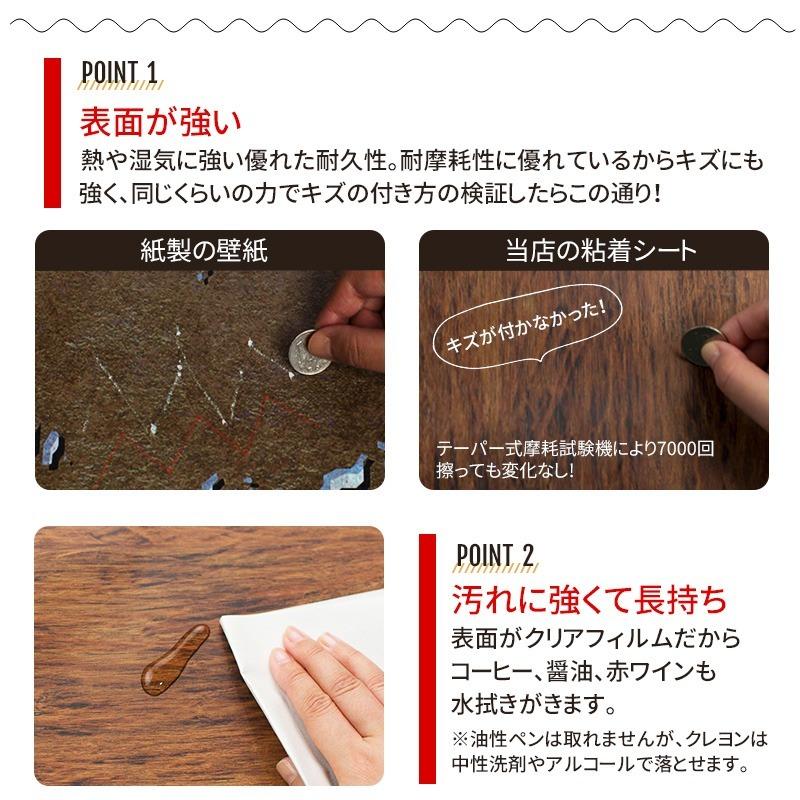 POINT 1

表面が強い

熱や湿気に強い優れた耐久性。耐摩耗性に優れているからキズにも強く、同じくらいの力でキズの付き方の検証したらこの通り!

紙製の壁紙

当店の粘着シート

キズが付かなかった!

テーパー式摩耗試験機により7000回擦っても変化なし!

POINT 2

汚れに強くて長持ち

表面がクリアフィルムだからコーヒー、醤油、赤ワインも水拭きがきます。

※油性ペンは取れませんが、クレヨンは中性洗剤やアルコールで落とせます。