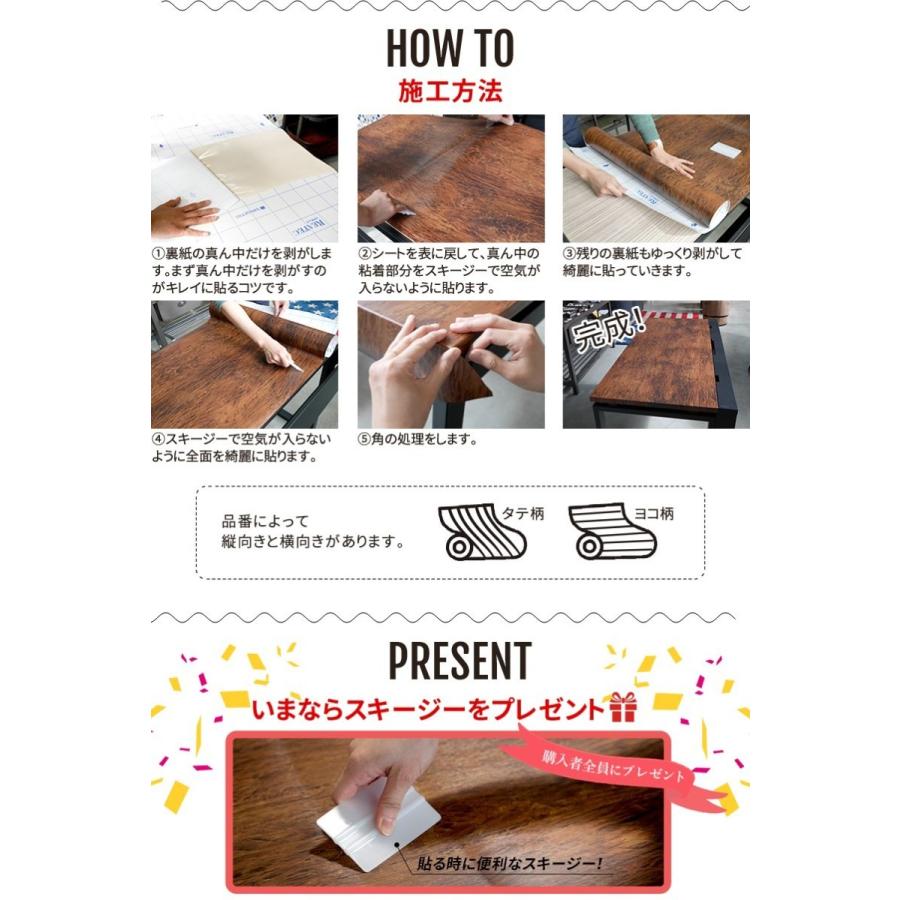 HOW TO
施工方法

①裏紙の真ん中だけを剥がします。まず真ん中だけを剥がすのがキレイに貼るコツです。

②シートを表に戻して、真ん中の粘着部分をスキージーで空気が入らないように貼ります。

③残りの裏紙もゆっくり剥がして綺麗に貼っていきます。

④スキージーで空気が入らないように全面を綺麗に貼ります。

⑤角の処理をします。

完成!

品番によって縦向きと横向きがあります。

タテ柄

ヨコ柄

PRESENT
いまならスキージーをプレゼント

購入者全員にプレゼント

貼る時に便利なスキージー!