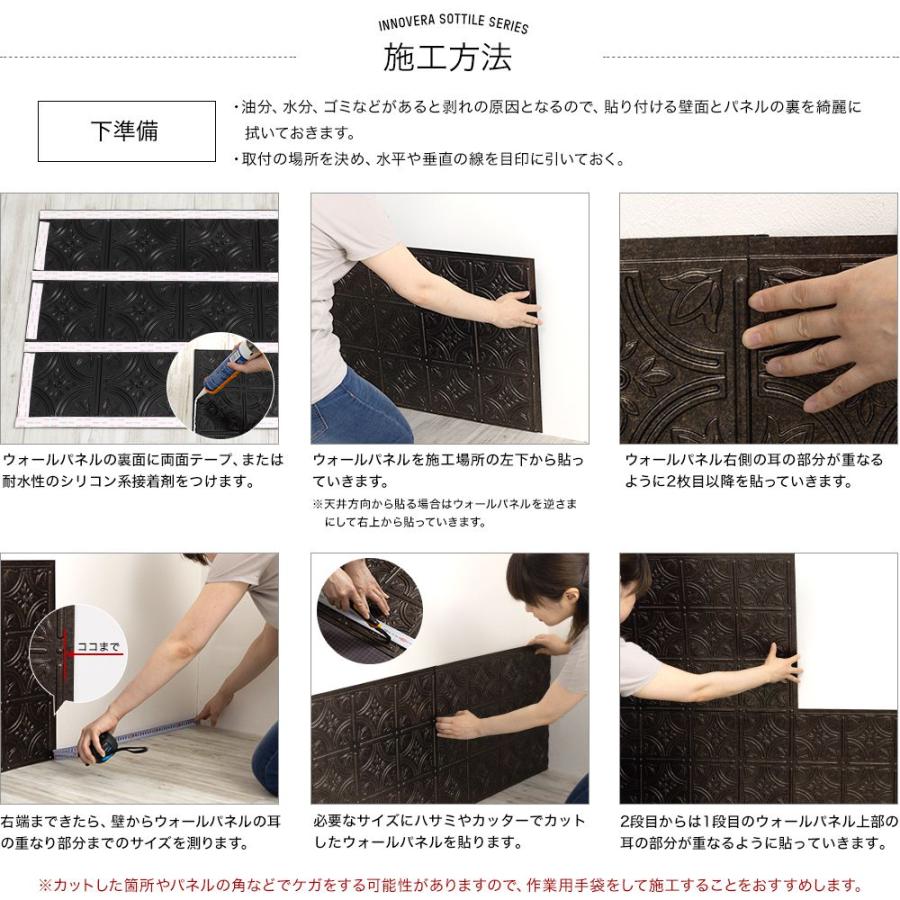 INNOVERA SOTTILE SERIES

施工方法

下準備

・油分、水分、ゴミなどがあると剥れの原因となるので、貼り付ける壁面とパネルの裏を綺麗に拭いておきます。
・取付の場所を決め、水平や垂直の線を目印に引いておく。

ウォールパネルの裏面に両面テープ、または耐水性のシリコン系接着剤をつけます。

ウォールパネルを施工場所の左下から貼っていきます。
※天井方向から貼る場合はウォールパネルを逆さまにして右上から貼っていきます。

ウォールパネル右側の耳の部分が重なるように2枚目以降を貼っていきます。

ココまで

右端まできたら、壁からウォールパネルの耳の重なり部分までのサイズを測ります。

必要なサイズにハサミやカッターでカットしたウォールパネルを貼ります。

2段目からは1段目のウォールパネル上部の耳の部分が重なるように貼っていきます。

※カットした箇所やパネルの角などでケガをする可能性がありますので、作業用手袋をして施工することをおすすめします。