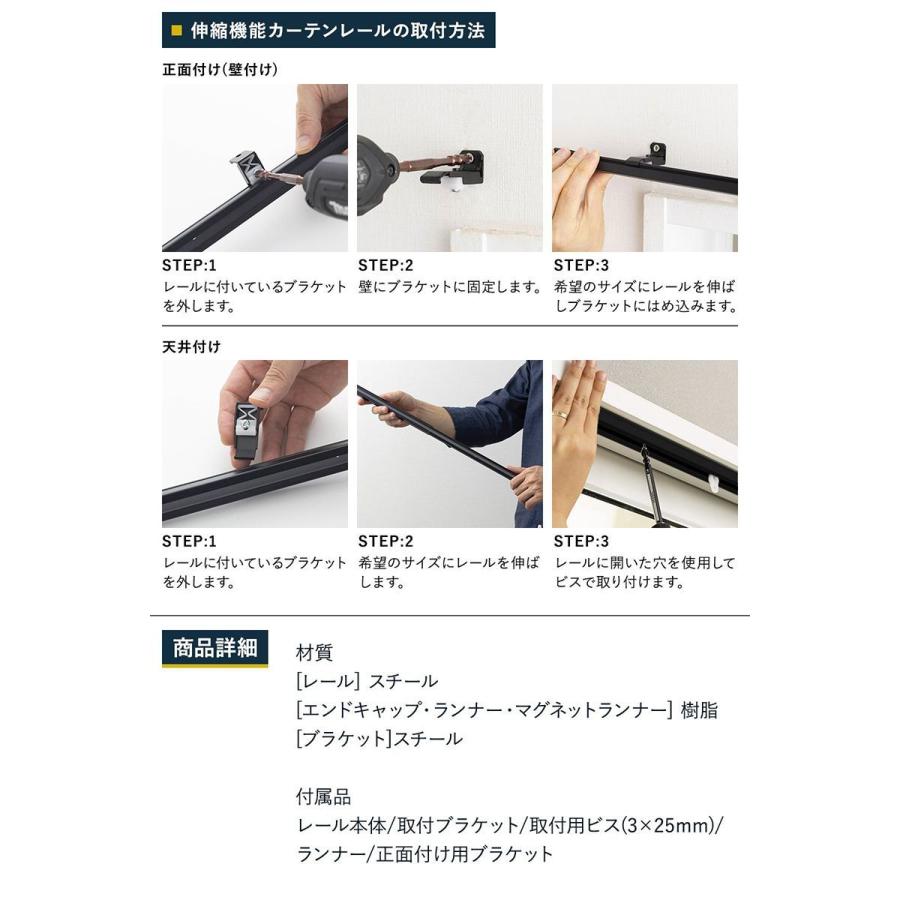 ■ 伸縮機能カーテンレールの取付方法

正面付け(壁付け)

STEP:1
レールに付いているブラケットを外します。

STEP:2
壁にブラケットに固定します。

STEP:3
希望のサイズにレールを伸ばしブラケットにはめ込みます。

天井付け

STEP:1
レールに付いているブラケットを外します。

STEP:2
希望のサイズにレールを伸ばします。

STEP:3
レールに開いた穴を使用してビスで取り付けます。

商品詳細

材質
[レール] スチール
[エンドキャップ・ランナー・マグネットランナー] 樹脂
[ブラケット]スチール

付属品
レール本体/取付ブラケット/取付用ビス(3×25mm)/ランナー/正面付け用ブラケット