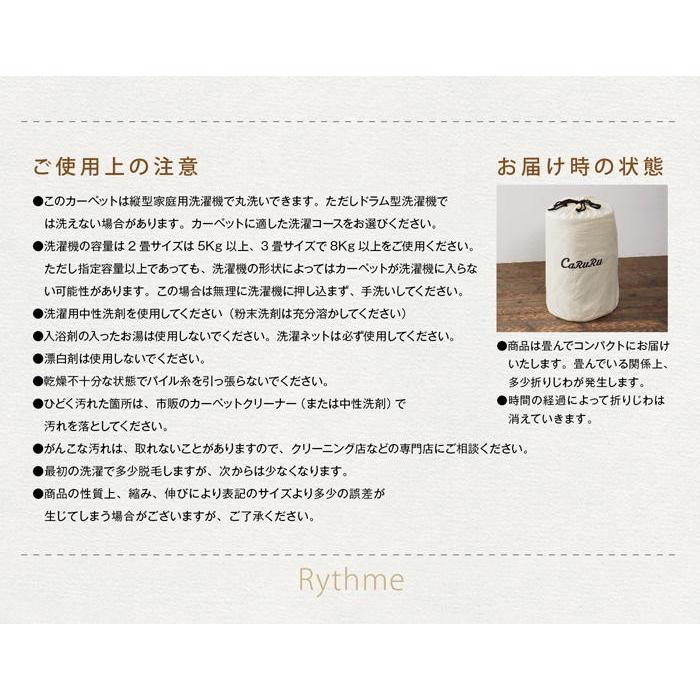 ご使用上の注意

●このカーペットは縦型家庭用洗濯機で丸洗いできます。ただしドラム型洗濯機では洗えない場合があります。カーペットに適した洗濯コースをお選びください。
●洗濯機の容量は２畳サイズは 5Kg 以上、３畳サイズで 8Kg 以上をご使用ください。ただし指定容量以上であっても、洗濯機の形状によってはカーペットが洗濯機に入らない可能性があります。この場合は無理に洗濯機に押し込まず、手洗いしてください。
●洗濯用中性洗剤を使用してください（粉末洗剤は充分溶かしてください）
●入浴剤の入ったお湯は使用しないでください。洗濯ネットは必ず使用してください。
●漂白剤は使用しないでください。
●乾燥不十分な状態でパイル糸を引っ張らないでください。
●ひどく汚れた箇所は、市販のカーペットクリーナー（または中性洗剤）で汚れを落としてください。
●がんこな汚れは、取れないことがありますので、クリーニング店などの専門店にご相談ください。
●最初の洗濯で多少脱毛しますが、次からは少なくなります。
●商品の性質上、縮み、伸びにより表記のサイズより多少の誤差が生じてしまう場合がございますが、ご了承ください。

お届け時の状態

CaRuRu

●商品は畳んでコンパクトにお届けいたします。畳んでいる関係上、多少折りじわが発生します。
●時間の経過によって折りじわは消えていきます。

Rythme