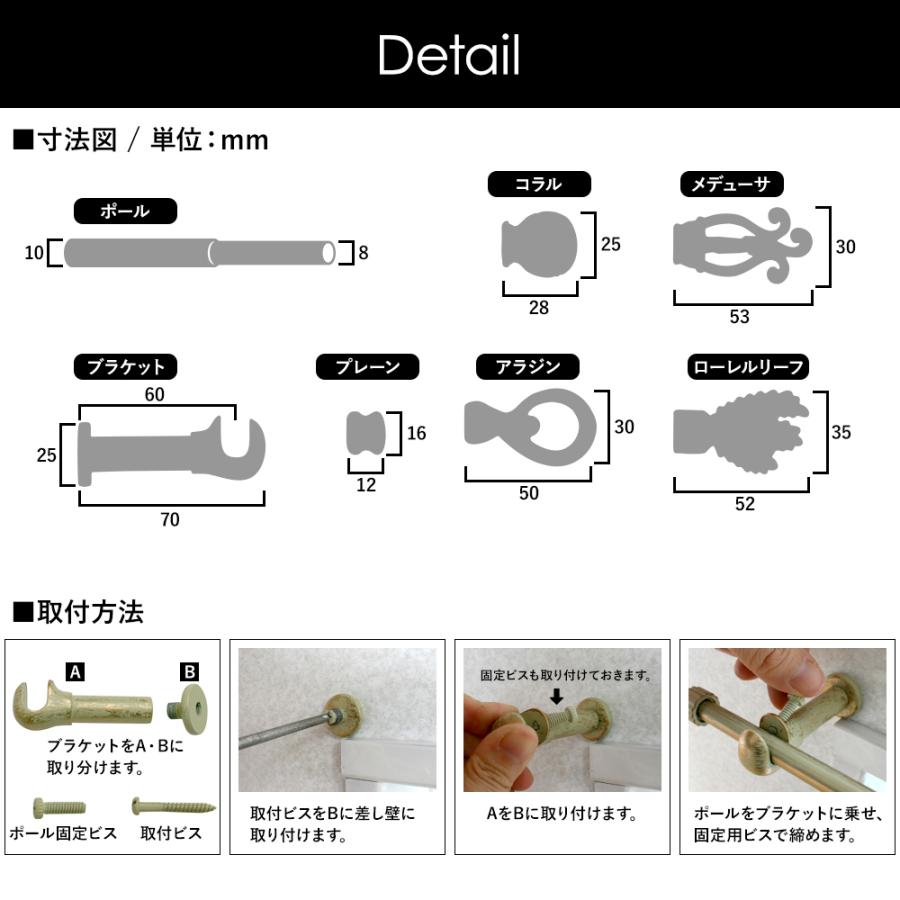 Detail

■寸法図 / 単位：mm

ポール

10

8

コラル

25

28

メデューサ

30

53

ブラケット

60

25

70

プレーン

16

12

アラジン

30

50

ローレルリーフ

35

52

■取付方法

A

B

ブラケットをA・Bに取り分けます。

ポール固定ビス

取付ビス

取付ビスをBに差し壁に取り付けます。

固定ビスも取り付けておきます。

AをBに取り付けます。

ポールをブラケットに乗せ、固定用ビスで締めます。