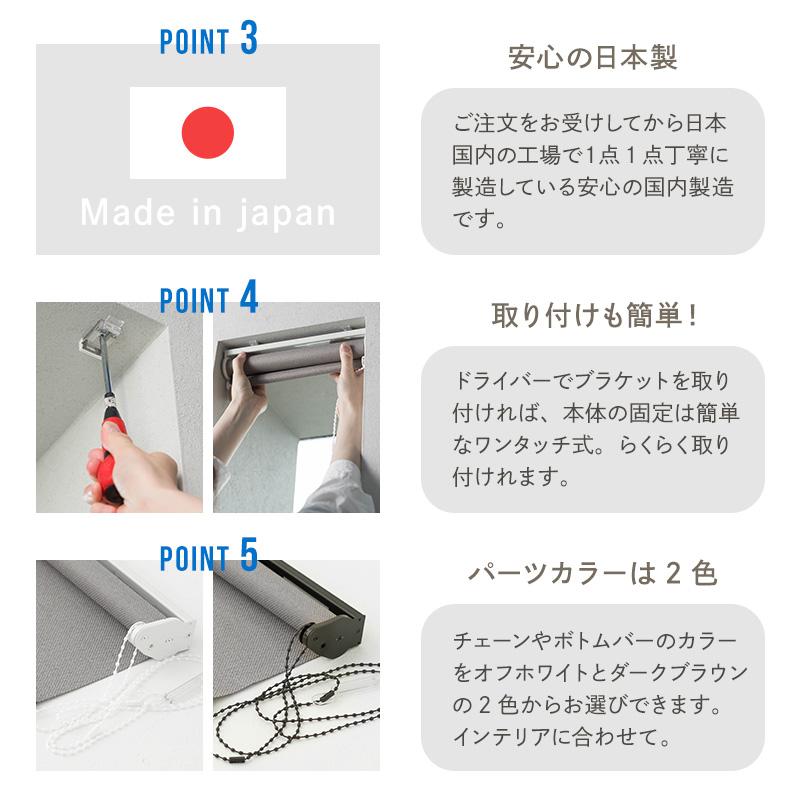 POINT 3

Made in japan

安心の日本製

ご注文をお受けしてから日本国内の工場で1点１点丁寧に製造している安心の国内製造です。

POINT 4

取り付けも簡単！

ドライバーでブラケットを取り付ければ、本体の固定は簡単なワンタッチ式。らくらく取り付けれます。

POINT 5

パーツカラーは２色

チェーンやボトムバーのカラーをオフホワイトとダークブラウンの２色からお選びできます。インテリアに合わせて。