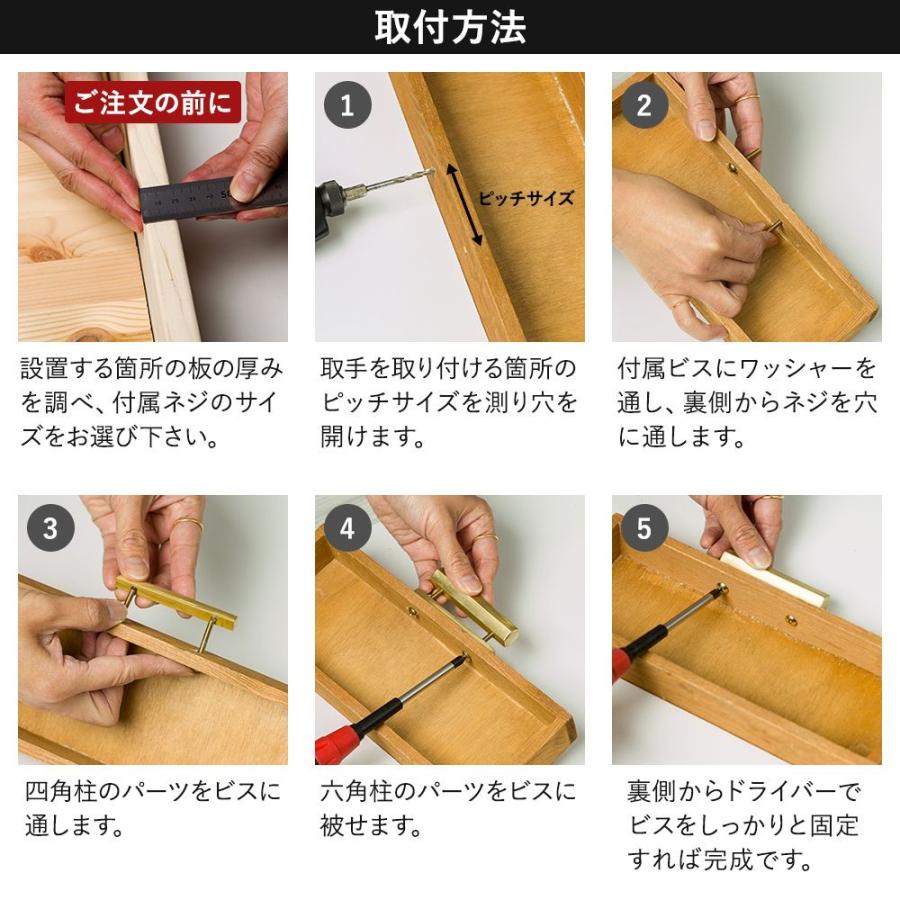 取付方法

ご注文の前に

設置する箇所の板の厚みを調べ、付属ネジのサイズをお選び下さい。

1

ピッチサイズ

取手を取り付ける箇所のピッチサイズを測り穴を開けます。

2

付属ビスにワッシャーを通し、裏側からネジを穴に通します。

3

四角柱のパーツをビスに通します。

4

六角柱のパーツをビスに被せます。

5

裏側からドライバーでビスをしっかりと固定すれば完成です。