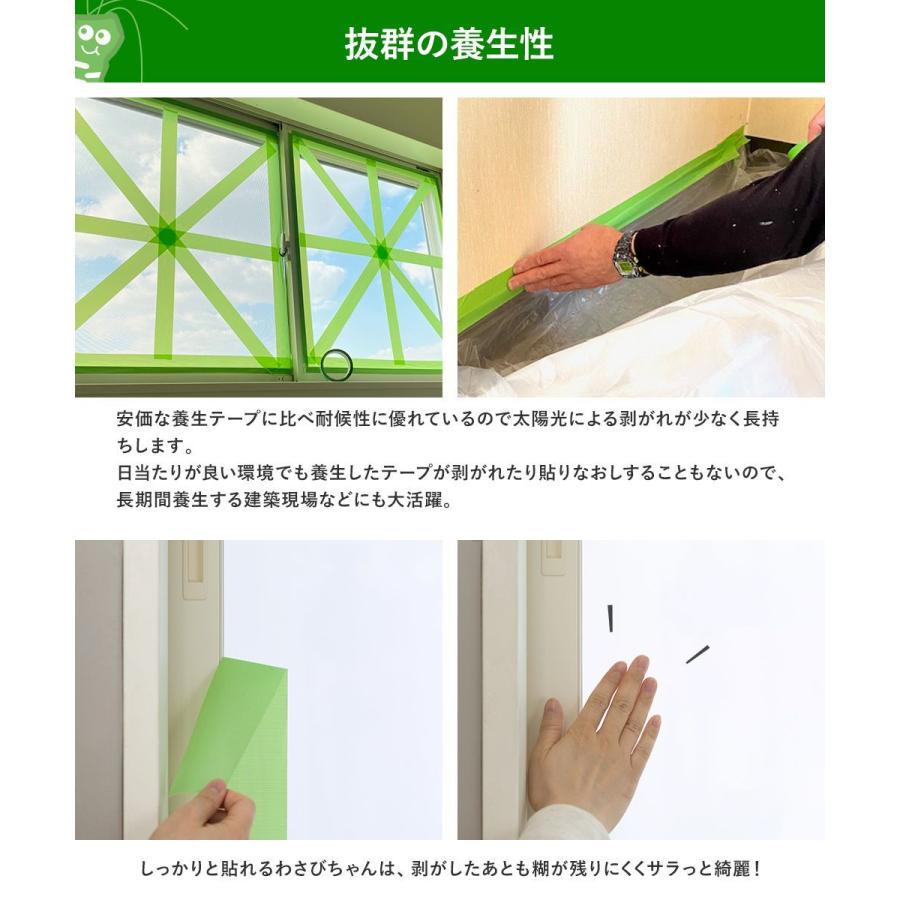 抜群の養生性

安価な養生テープに比べ耐候性に優れているので太陽光による剥がれが少なく長持ちします。
日当たりが良い環境でも養生したテープが剥がれたり貼りなおしすることもないので、長期間養生する建築現場などにも大活躍。

しっかりと貼れるわさびちゃんは、剥がしたあとも糊が残りにくくサラっと綺麗！