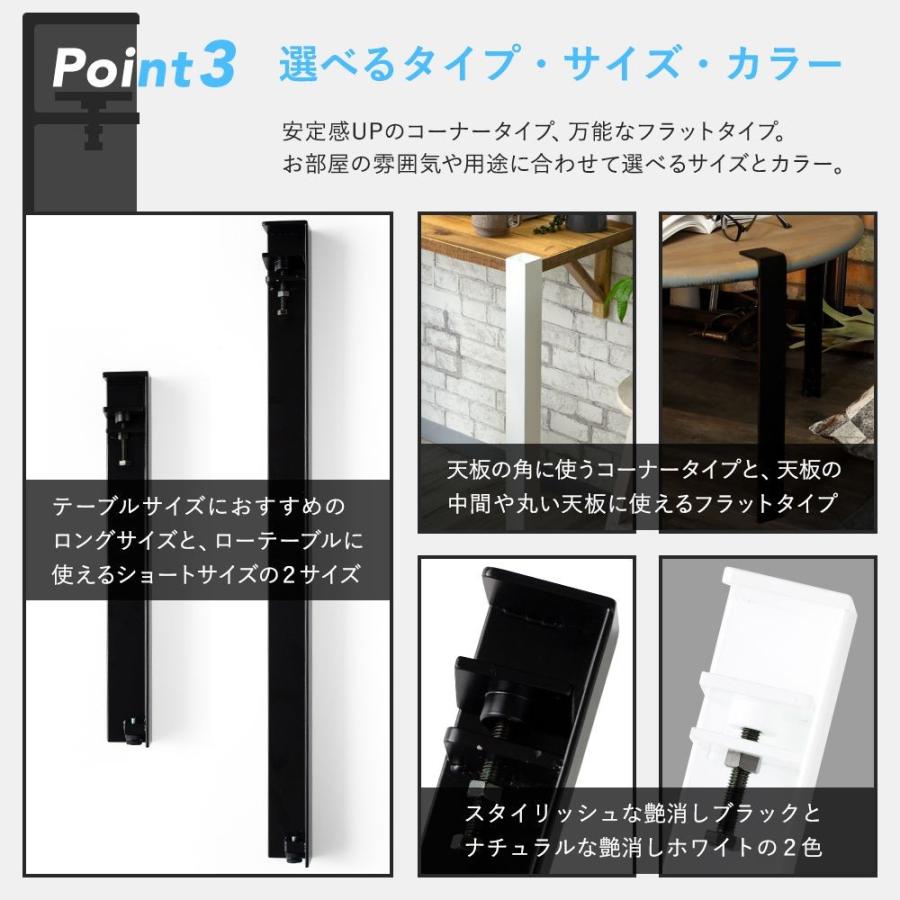 Point 3 選べるタイプ・サイズ・カラー

安定感UPのコーナータイプ、万能なフラットタイプ。
お部屋の雰囲気や用途に合わせて選べるサイズとカラー。

テーブルサイズにおすすめのロングサイズと、ローテーブルに使えるショートサイズの2サイズ

天板の角に使うコーナータイプと、天板の中間や丸い天板に使えるフラットタイプ

スタイリッシュな艶消しブラックとナチュラルな艶消しホワイトの2色