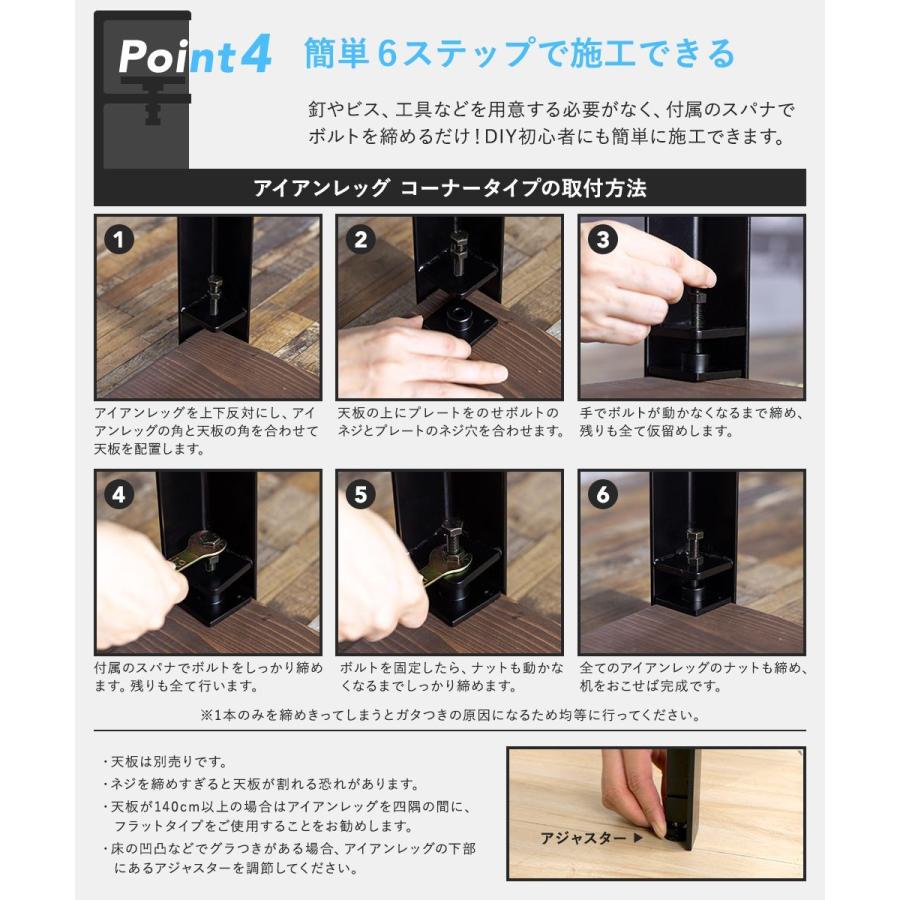 Point4 簡単６ステップで施工できる

釘やビス、工具などを用意する必要がなく、付属のスパナでボルトを締めるだけ！DIY初心者にも簡単に施工できます。

アイアンレッグ コーナータイプの取付方法

1
アイアンレッグを上下反対にし、アイアンレッグの角と天板の角を合わせて天板を配置します。

2
天板の上にプレートをのせボルトのネジとプレートのネジ穴を合わせます。

3
手でボルトが動かなくなるまで締め、残りも全て仮留めします。

4
付属のスパナでボルトをしっかり締めます。残りも全て行います。

5
ボルトを固定したら、ナットも動かなくなるまでしっかり締めます。

6
全てのアイアンレッグのナットも締め、机をおこせば完成です。

※1本のみを締めきってしまうとガタつきの原因になるため均等に行ってください。

・天板は別売りです。
・ネジを締めすぎると天板が割れる恐れがあります。
・天板が140cm以上の場合はアイアンレッグを四隅の間に、フラットタイプをご使用することをお勧めします。
・床の凹凸などでグラつきがある場合、アイアンレッグの下部にあるアジャスターを調節してください。

アジャスター ▶