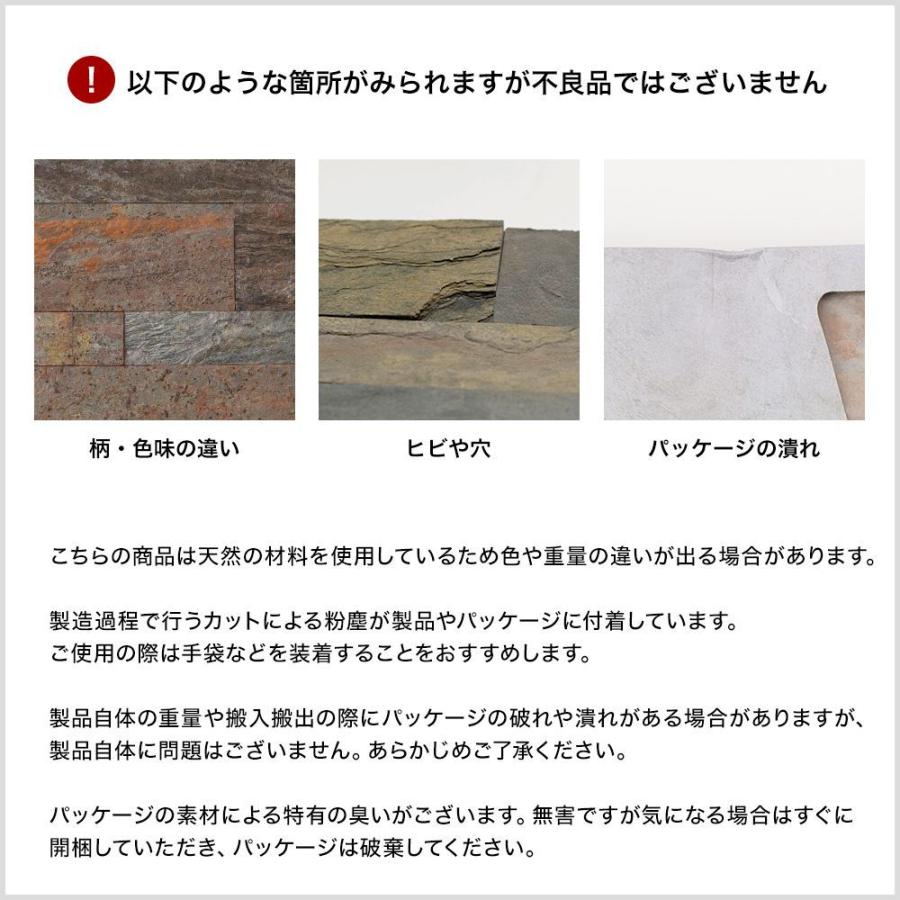 ! 以下のような箇所がみられますが不良品ではございません

柄・色味の違い

ヒビや穴

パッケージの潰れ

こちらの商品は天然の材料を使用しているため色や重量の違いが出る場合があります。

製造過程で行うカットによる粉塵が製品やパッケージに付着しています。
ご使用の際は手袋などを装着することをおすすめします。

製品自体の重量や搬入搬出の際にパッケージの破れや潰れがある場合がありますが、製品自体に問題はございません。あらかじめご了承ください。

パッケージの素材による特有の臭いがございます。無害ですが気になる場合はすぐに開梱していただき、パッケージは破棄してください。