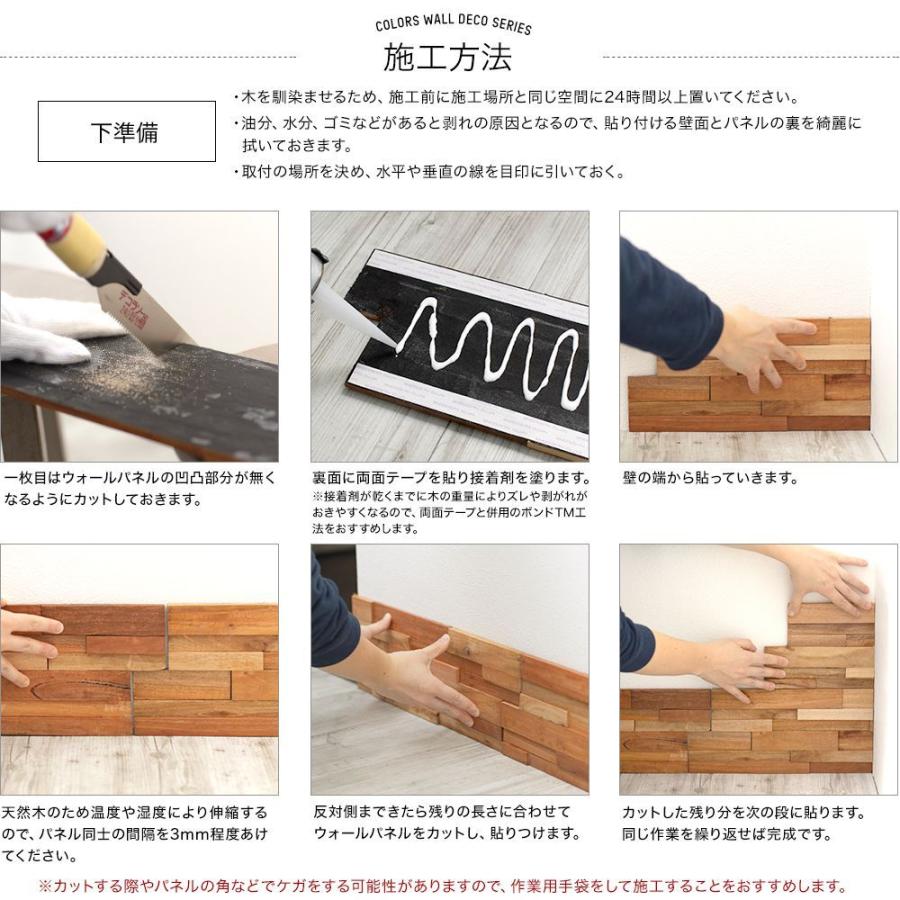 COLORS WALL DECO SERIES

施工方法

下準備

・木を馴染ませるため、施工前に施工場所と同じ空間に24時間以上置いてください。
・油分、水分、ゴミなどがあると剥れの原因となるので、貼り付ける壁面とパネルの裏を綺麗に拭いておきます。
・取付の場所を決め、水平や垂直の線を目印に引いておく。

一枚目はウォールパネルの凹凸部分が無くなるようにカットしておきます。

裏面に両面テープを貼り接着剤を塗ります。
※接着剤が乾くまでに木の重量によりズレや剥がれがおきやすくなるので、両面テープと併用のボンドTM工法をおすすめします。

壁の端から貼っていきます。

天然木のため温度や湿度により伸縮するので、パネル同士の間隔を3mm程度あけてください。

反対側まできたら残りの長さに合わせてウォールパネルをカットし、貼りつけます。

カットした残り分を次の段に貼ります。
同じ作業を繰り返せば完成です。

※カットする際やパネルの角などでケガをする可能性がありますので、作業用手袋をして施工することをおすすめします。