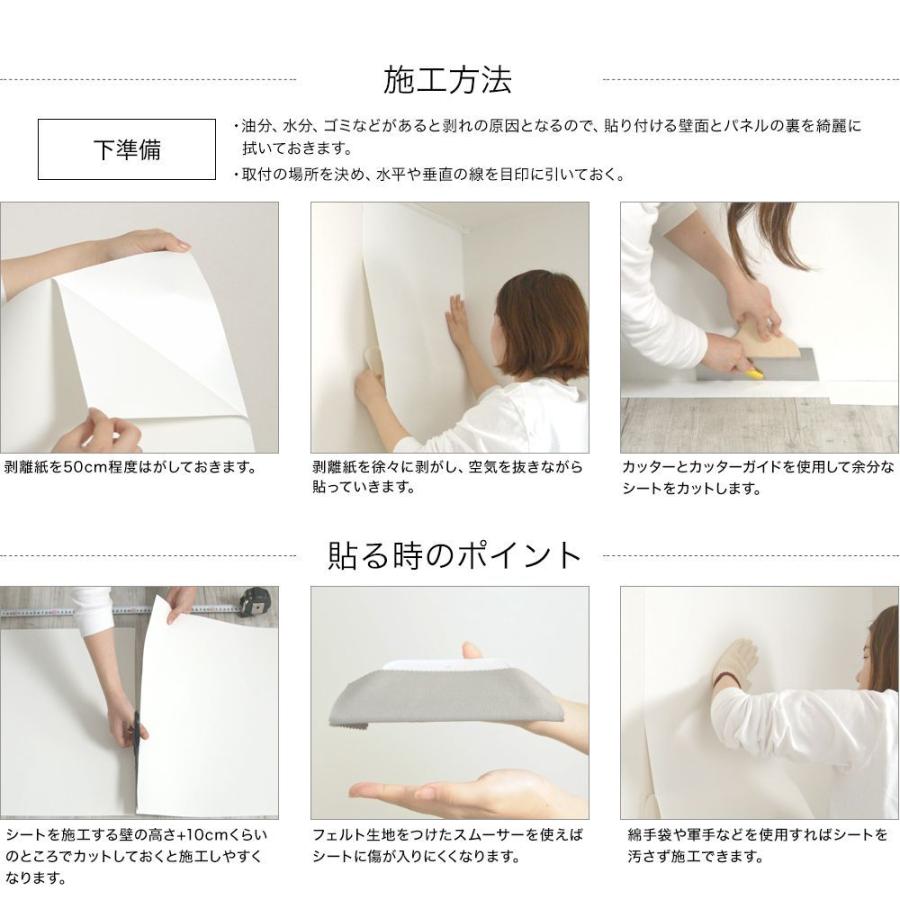 施工方法

下準備

・油分、水分、ゴミなどがあると剥れの原因となるので、貼り付ける壁面とパネルの裏を綺麗に拭いておきます。
・取付の場所を決め、水平や垂直の線を目印に引いておく。

剥離紙を50cm程度はがしておきます。

剥離紙を徐々に剥がし、空気を抜きながら貼っていきます。

カッターとカッターガイドを使用して余分なシートをカットします。

貼る時のポイント

シートを施工する壁の高さ+10cmくらいのところでカットしておくと施工しやすくなります。

フェルト生地をつけたスムーサーを使えばシートに傷が入りにくくなります。

綿手袋や軍手などを使用すればシートを汚さず施工できます。