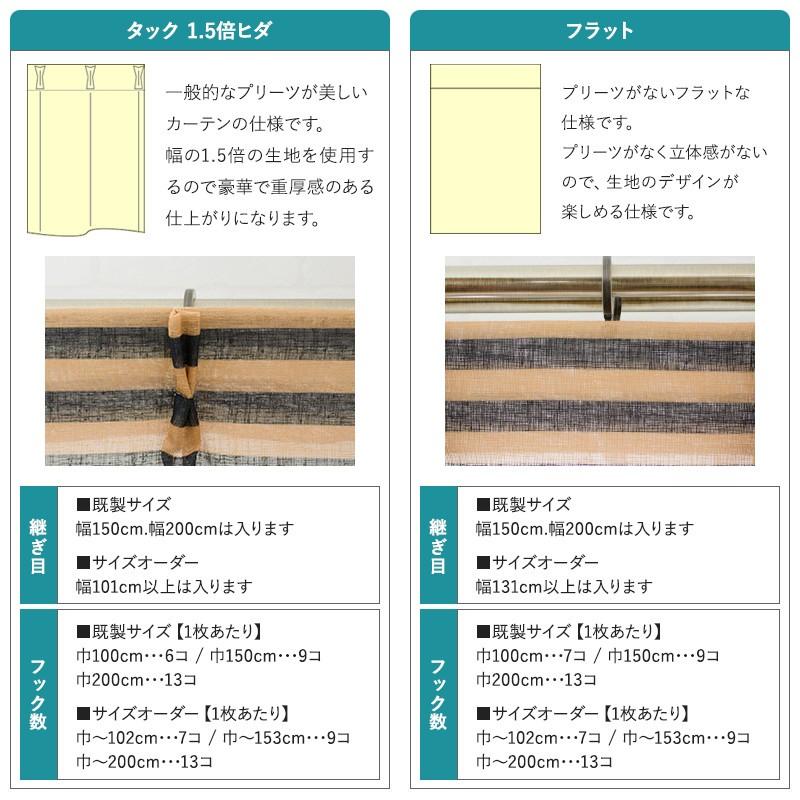 タック 1.5倍ヒダ

一般的なプリーツが美しいカーテンの仕様です。
幅の1.5倍の生地を使用するので豪華で重厚感のある仕上がりになります。

継ぎ目

■既製サイズ
幅150cm.幅200cmは入ります

■サイズオーダー
幅101cm以上は入ります

フック数

■既製サイズ【1枚あたり】
巾100cm…6コ / 巾150cm…9コ
巾200cm…13コ

■サイズオーダー【1枚あたり】
巾～102cm…7コ / 巾～153cm…9コ
巾～200cm…13コ

フラット

プリーツがないフラットな仕様です。
プリーツがなく立体感がないので、生地のデザインが楽しめる仕様です。

継ぎ目

■既製サイズ
幅150cm.幅200cmは入ります

■サイズオーダー
幅131cm以上は入ります

フック数

■既製サイズ【1枚あたり】
巾100cm…7コ / 巾150cm…9コ
巾200cm…13コ

■サイズオーダー【1枚あたり】
巾～102cm…7コ / 巾～153cm…9コ
巾～200cm…13コ